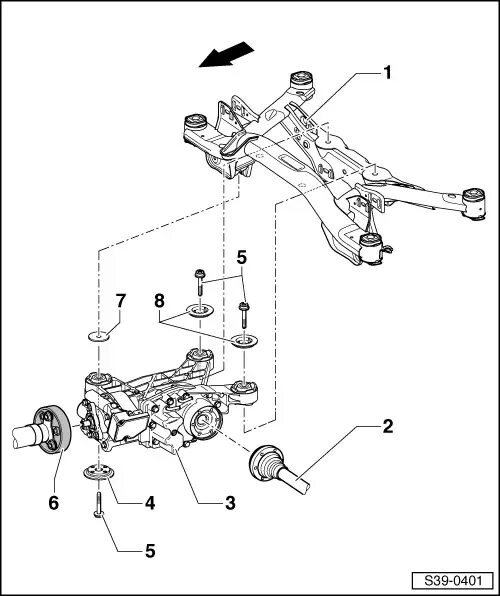 1
5
7
8
2
6
4
3
5
S39-0401