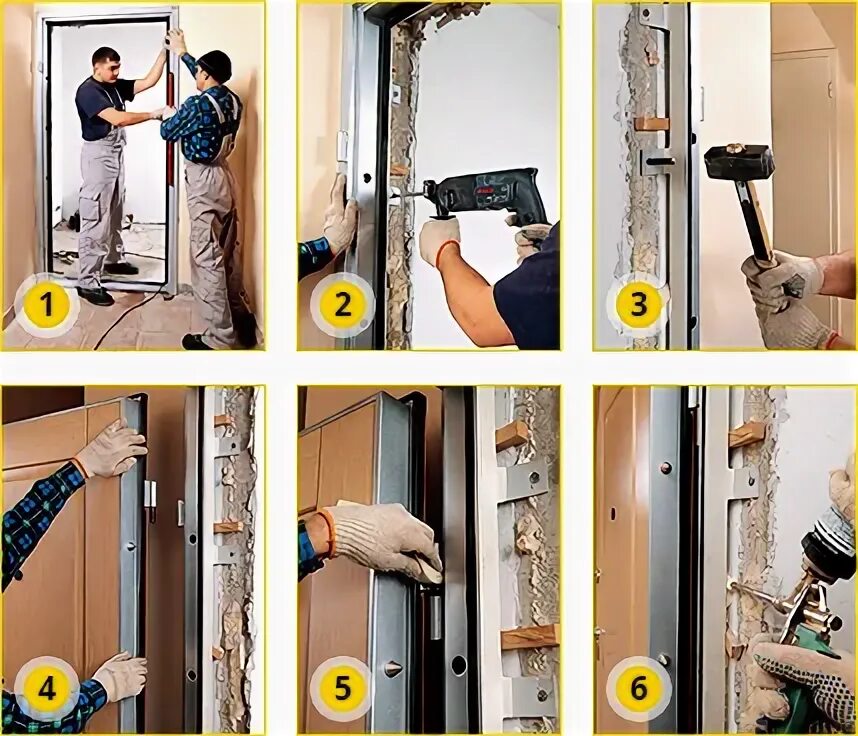 1

2

3

4

5

6