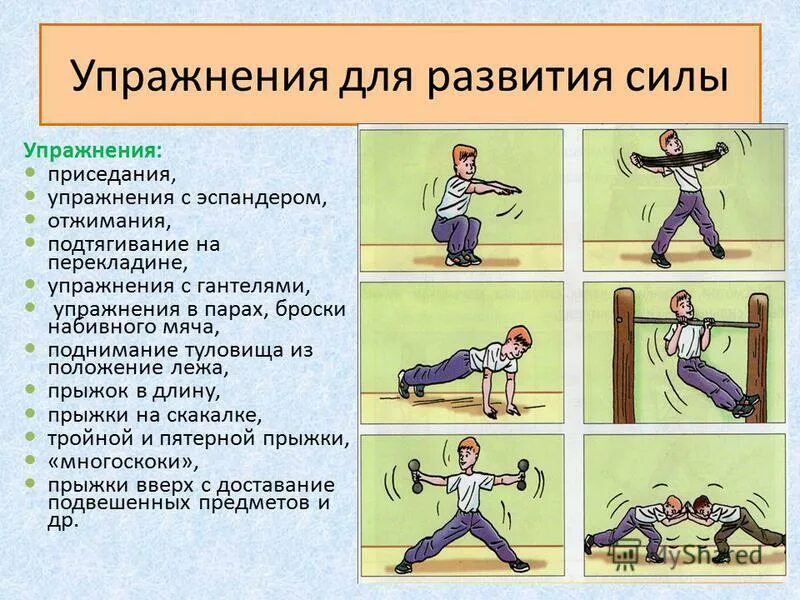 Упражнения для развития силы

Упражнения:
- приседания,
- упражнения с эспандером,
- отжимания,
- подтягивание на перекладине,
- упражнения с гантелями,
- упражнения в парах, броски набивного мяча,
- поднимание туловища из положение лежа,
- прыжок в длину,
- прыжки на скакалке,
- тройной и пятерной прыжки,
- «многоскоки»,
- прыжки вверх с доставание подвешенных предметов и др.

MyShared