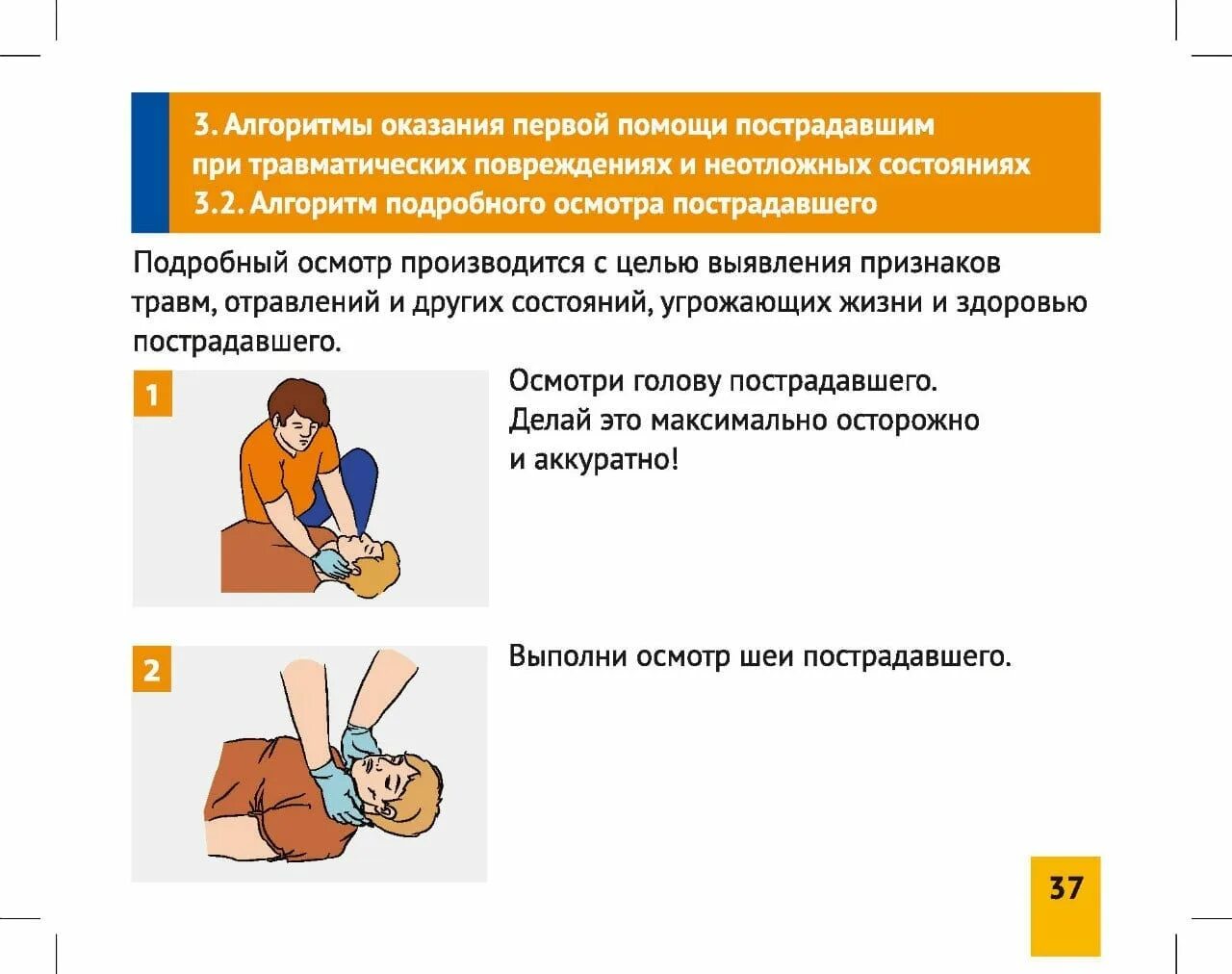 3. Алгоритмы оказания первой помощи пострадавшим при травматических повреждениях и неотложных состояниях
3.2. Алгоритм подробного осмотра пострадавшего

Подробный осмотр производится с целью выявления признаков травм, отравлений и других состояний, угрожающих жизни и здоровью пострадавшего.

1

Осмотри голову пострадавшего. Делай это максимально осторожно и аккуратно!

2

Выполни осмотр шеи пострадавшего.

37