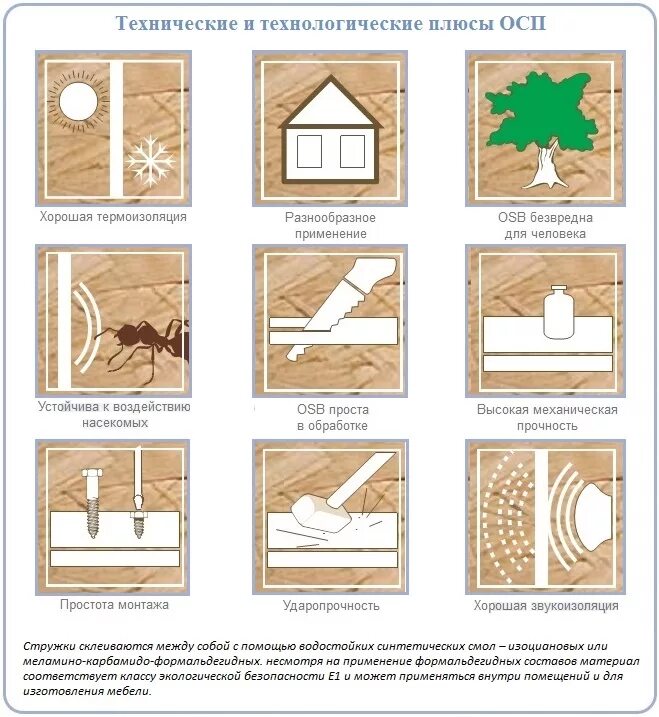 Технические и технологические плюсы ОСП

Хорошая термоизоляция

Разнообразное применение

OSB безвредна для человека

Устойчива к воздействию насекомых

OSB проста в обработке

Высокая механическая прочность

Простота монтажа

Ударопрочность

Хорошая звукоизоляция

Стружки склеиваются между собой с помощью водостойких синтетических смол – изоциановых или меламино-карбамидо-формальдегидных. несмотря на применение формальдегидных составов материал соответствует классу экологической безопасности Е1 и может применяться внутри помещений и для изготовления мебели.