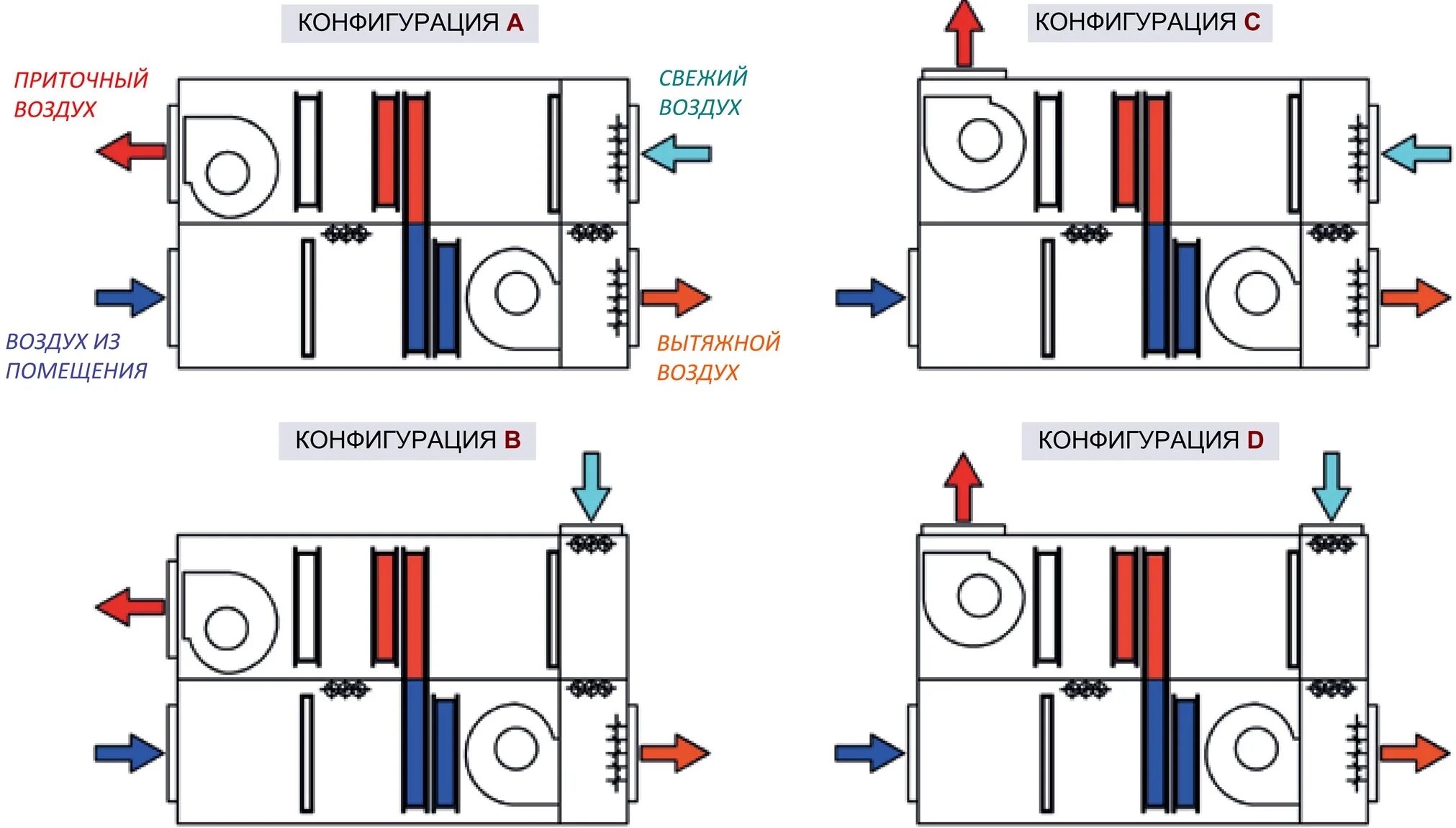 КОНФИГУРАЦИЯ A

ПРИТОЧНЫЙ ВОЗДУХ

СВЕЖИЙ ВОЗДУХ

ВОЗДУХ ИЗ ПОМЕЩЕНИЯ

ВЫТЯЖНОЙ ВОЗДУХ

КОНФИГУРАЦИЯ C

КОНФИГУРАЦИЯ B

КОНФИГУРАЦИЯ D