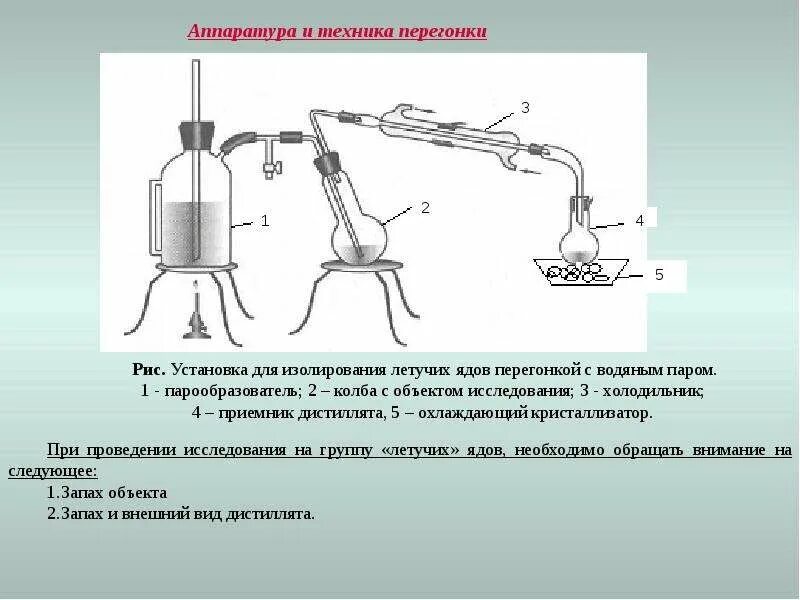 Аппаратура и техника перегонки

3

1

2

4

5

Рис. Установка для изолирования летучих ядов перегонкой с водяным паром.
1 - парообразователь; 2 – колба с объектом исследования; 3 - холодильник;
4 – приемник дистиллята, 5 – охлаждающий кристаллизатор.

При проведении исследования на группу «летучих» ядов, необходимо обращать внимание на следующее:

1.Запах объекта

2.Запах и внешний вид дистиллята.