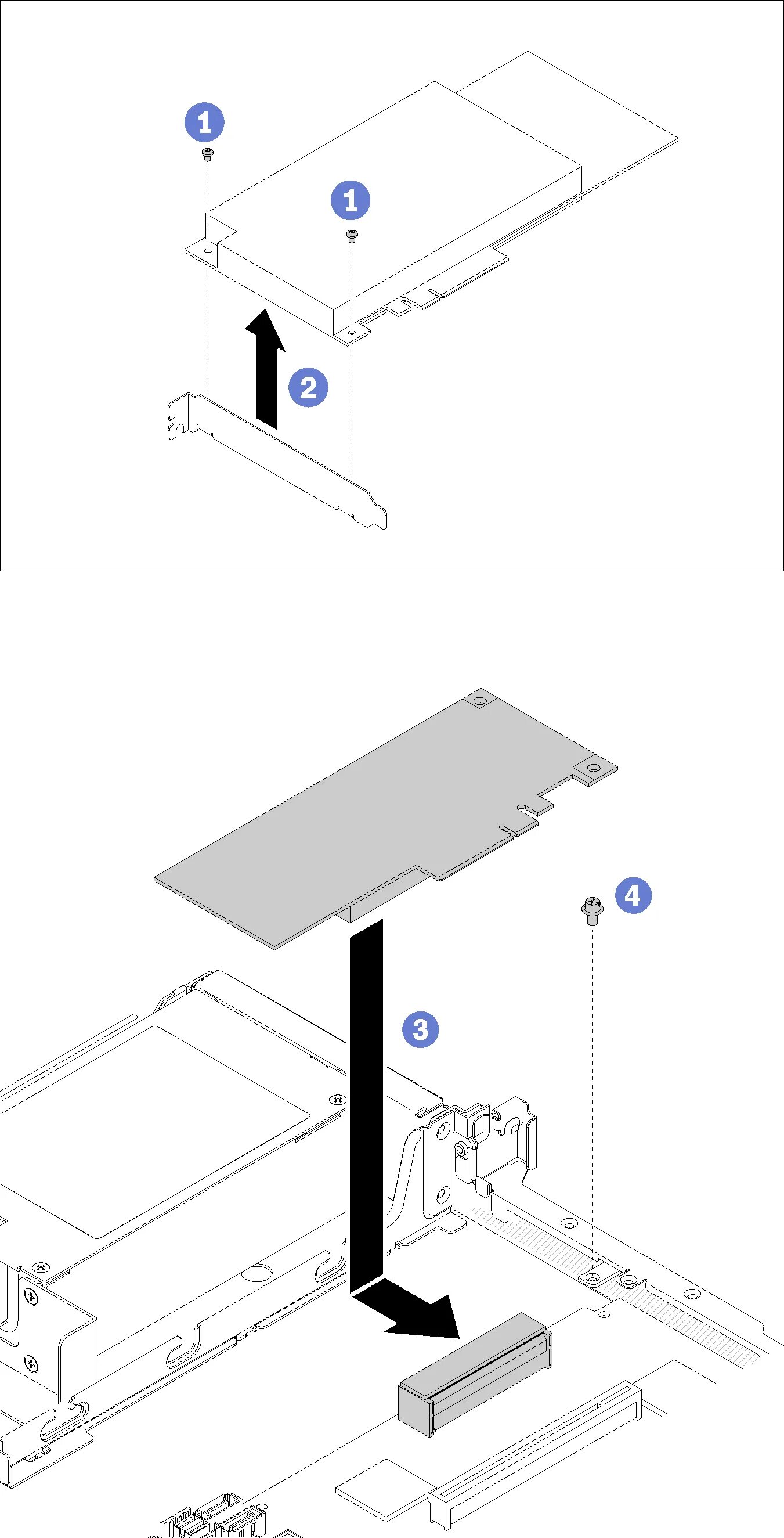 1
1
2
4
3