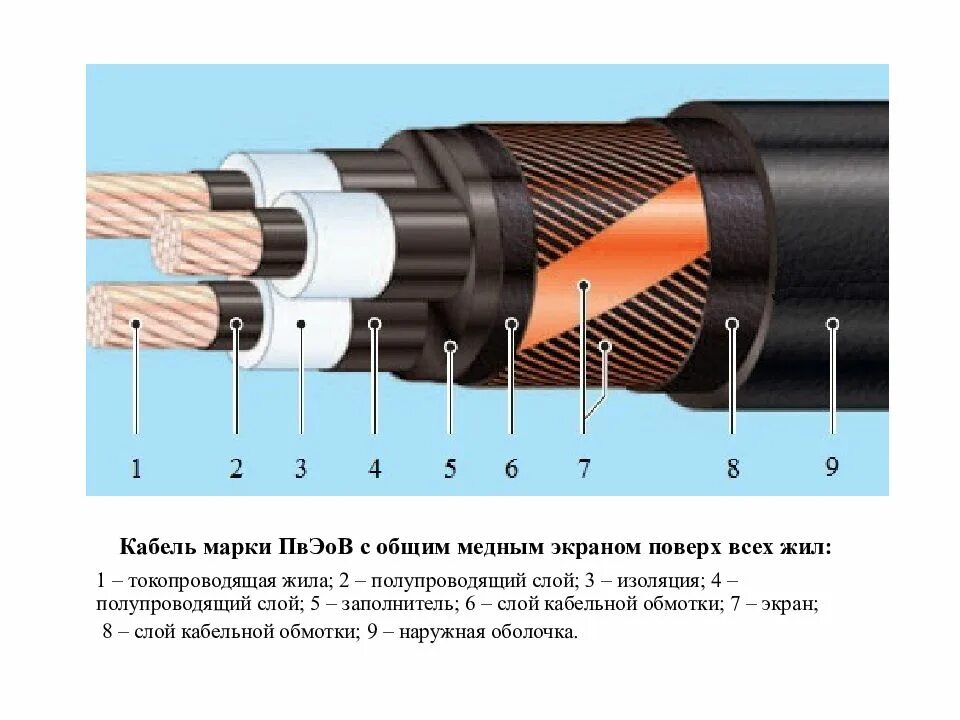 1 2 3 4 5 6 7 8 9

Кабель марки ПвЭоВ с общим медным экраном поверх всех жил:

1 – токопроводящая жила; 2 – полупроводящий слой; 3 – изоляция; 4 – полупроводящий слой; 5 – заполнитель; 6 – слой кабельной обмотки; 7 – экран; 8 – слой кабельной обмотки; 9 – наружная оболочка.