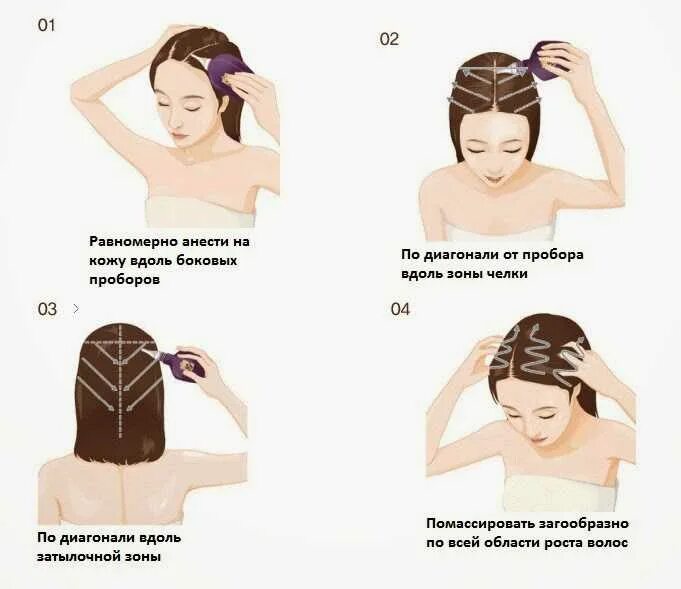 01

Равномерно анести на кожу вдоль боковых проборов

02

По диагонали от пробора вдоль зоны челки

03 >

По диагонали вдоль затылочной зоны

04

Помассировать загообразно по всей области роста волос