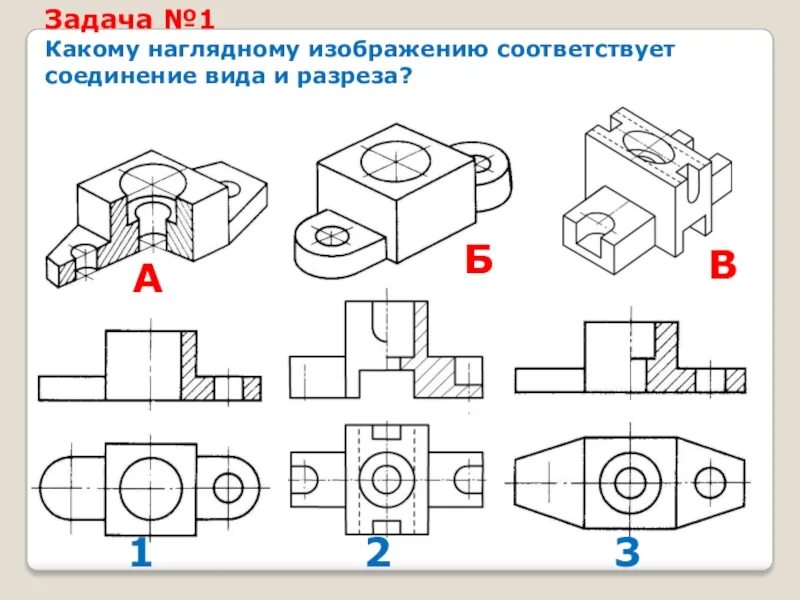 Задача №1
Какому наглядному изображению соответствует соединение вида и разреза?

А

Б

В

1

2

3