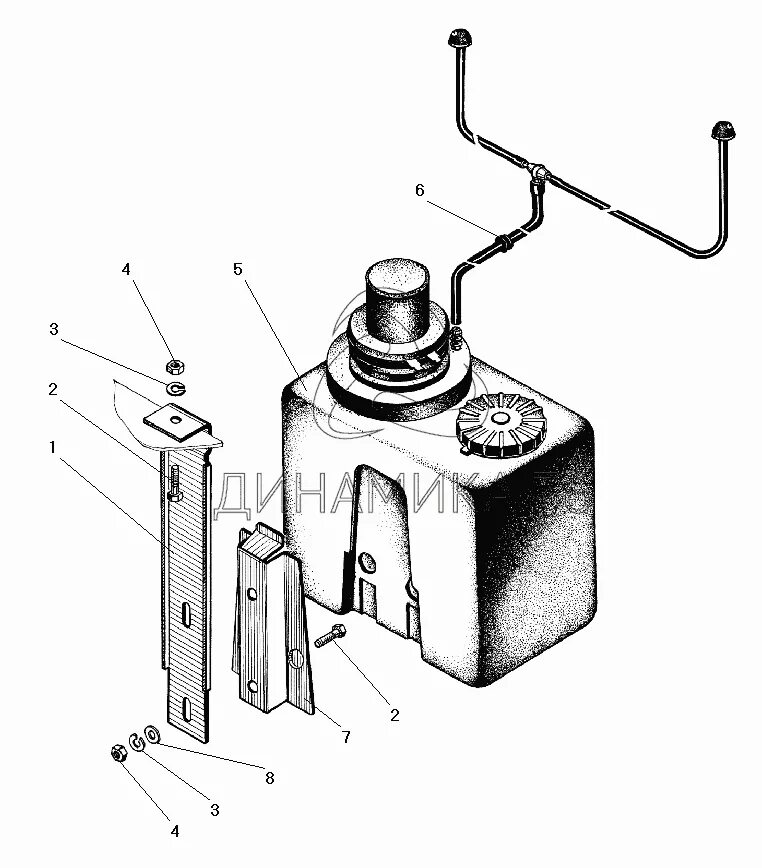 6
4
5
3
2
1
ДИНАМИКА
2
7
8
3
4