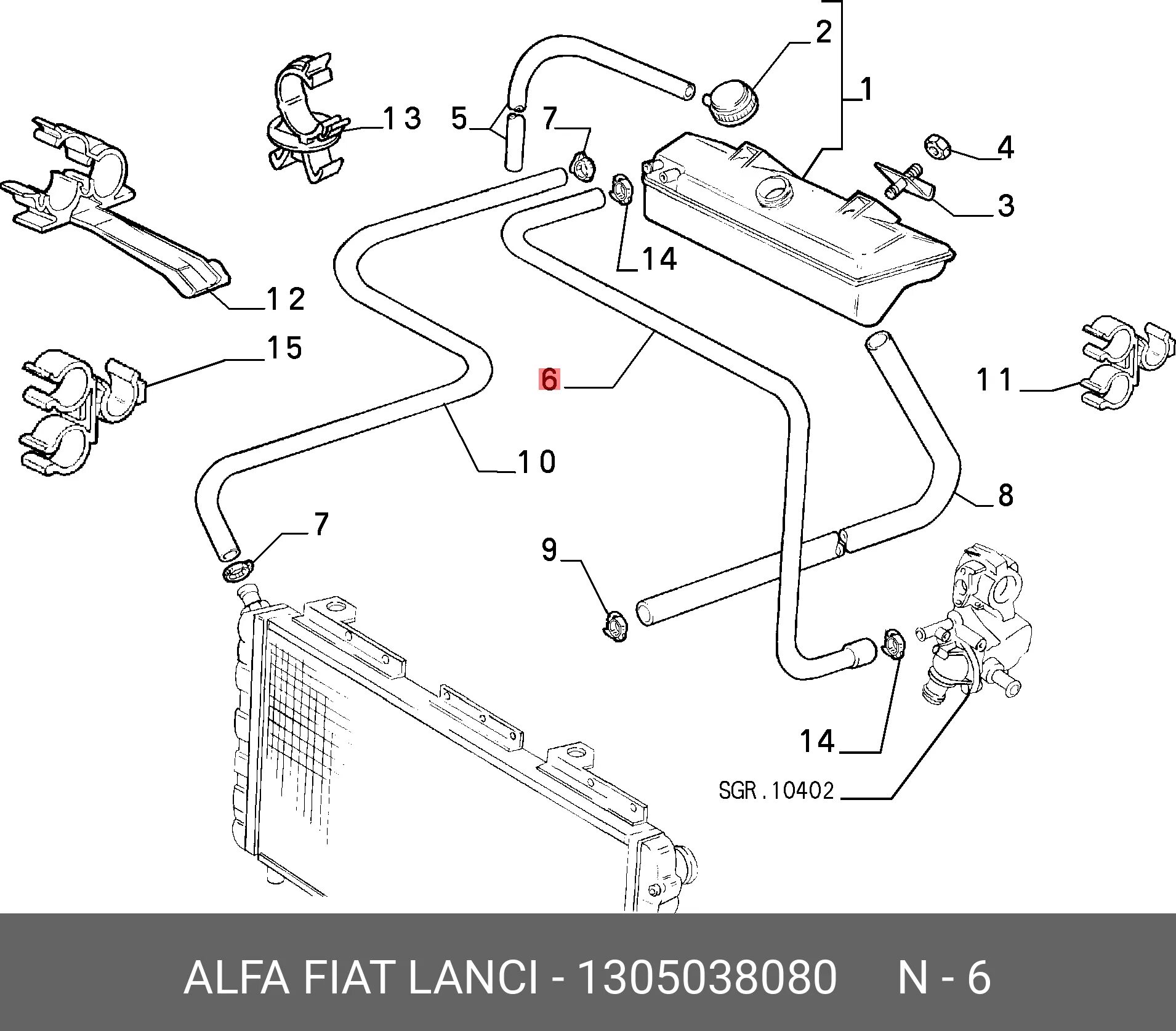 2
1
13
5
7
4
3
14
12
15
6
11
10
8
7
9
14
SGR.10402

ALFA FIAT LANCI - 1305038080 N - 6