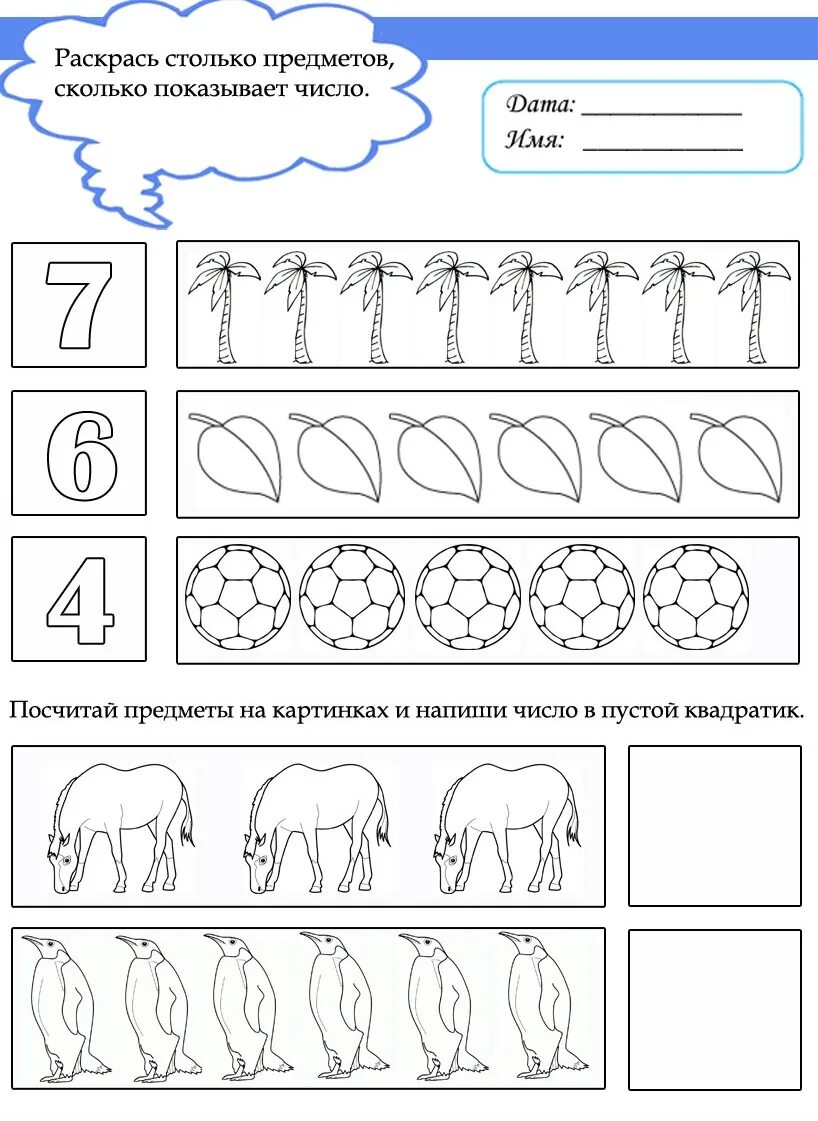 Раскрась столько предметов, сколько показывает число.

Дата: ____________
Имя: ____________

7

6

4

Посчитай предметы на картинках и напиши число в пустой квадратик.