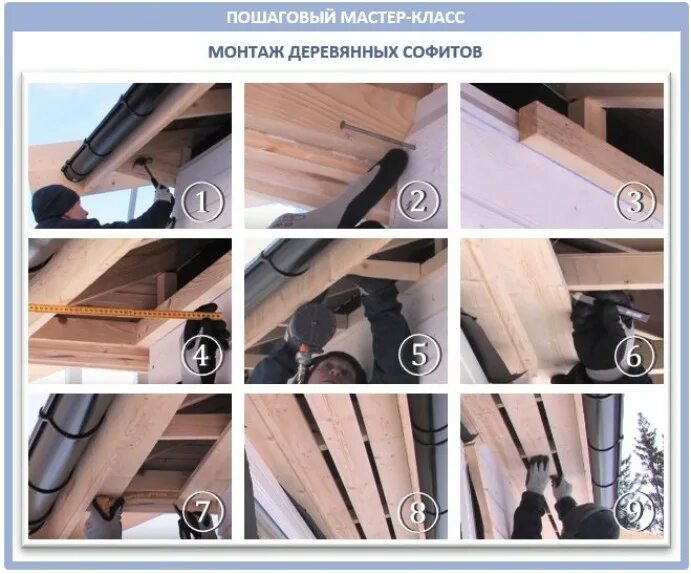 ПОШАГОВЫЙ МАСТЕР-КЛАСС

МОНТАЖ ДЕРЕВЯННЫХ СОФИТОВ

1

2

3

4

5

6

7

8

9