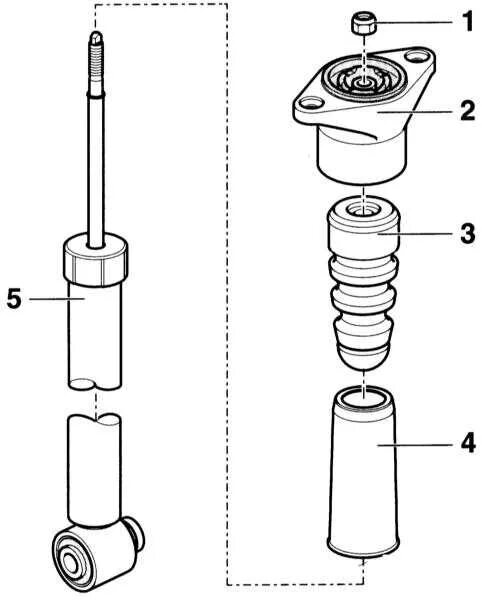 1
2
3
5
4