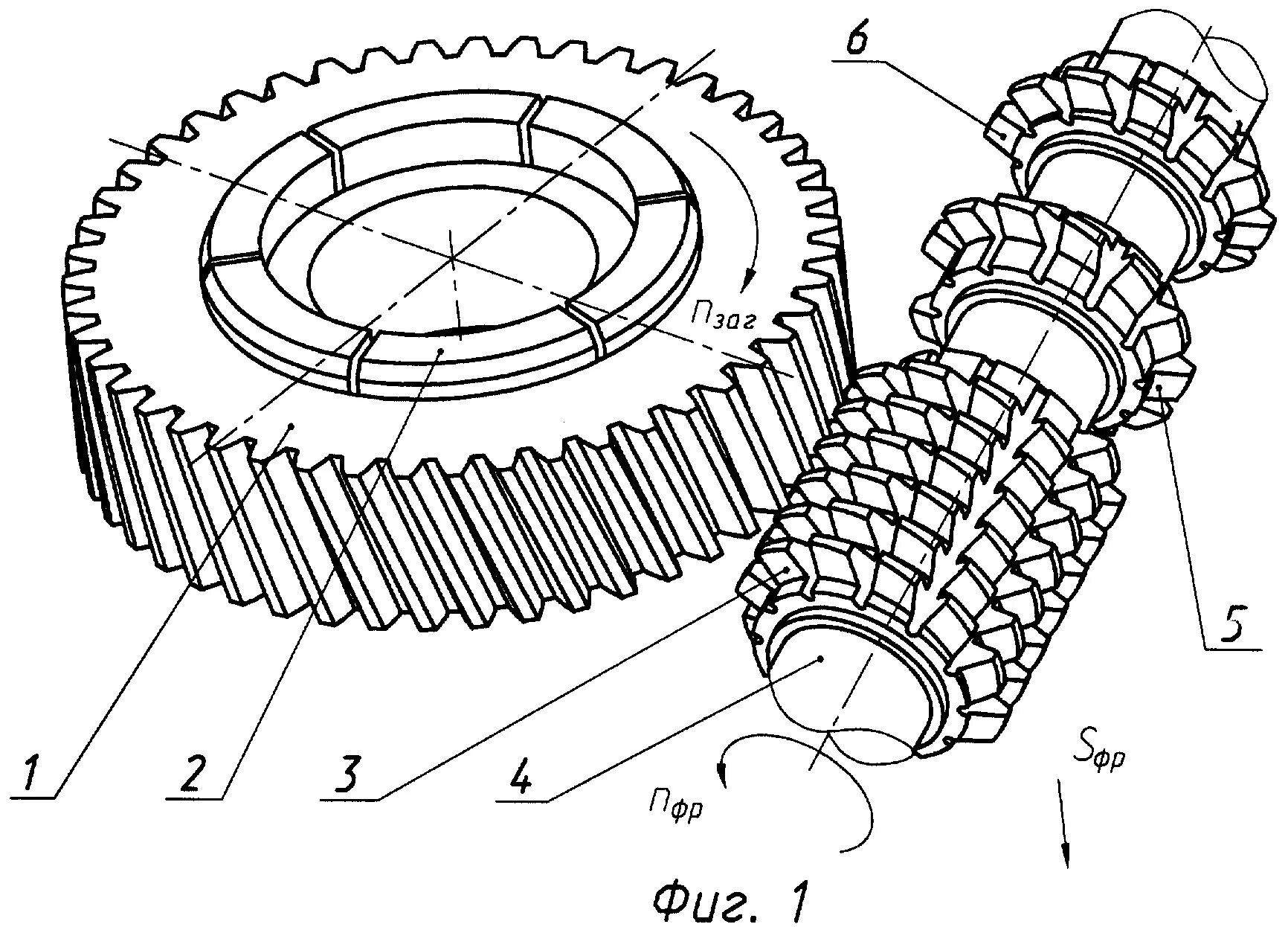 6

$n_{заг}$

5

1

2

3

4

$n_{фр}$

$S_{фр}$

Фиг. 1