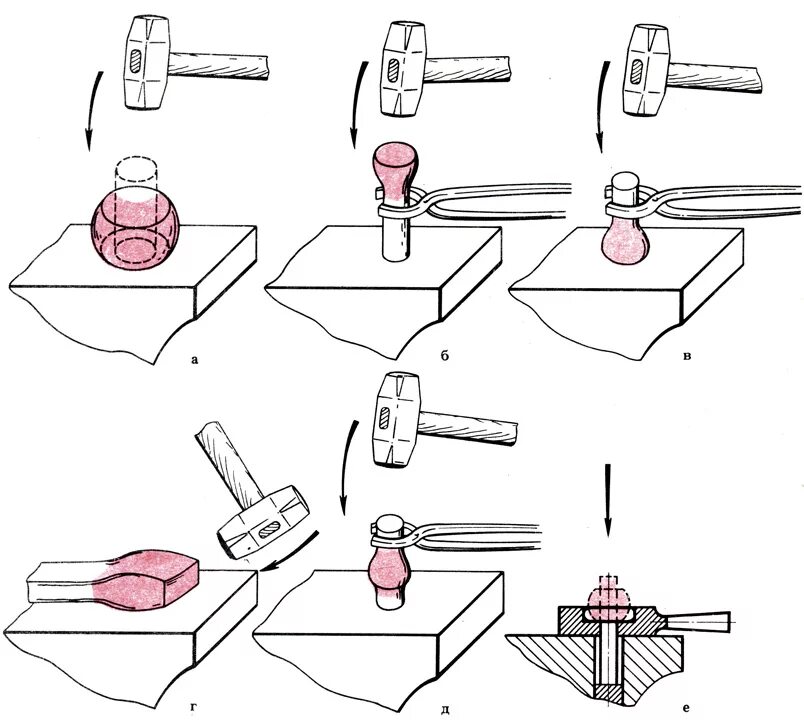 а

б

в

г

д

е