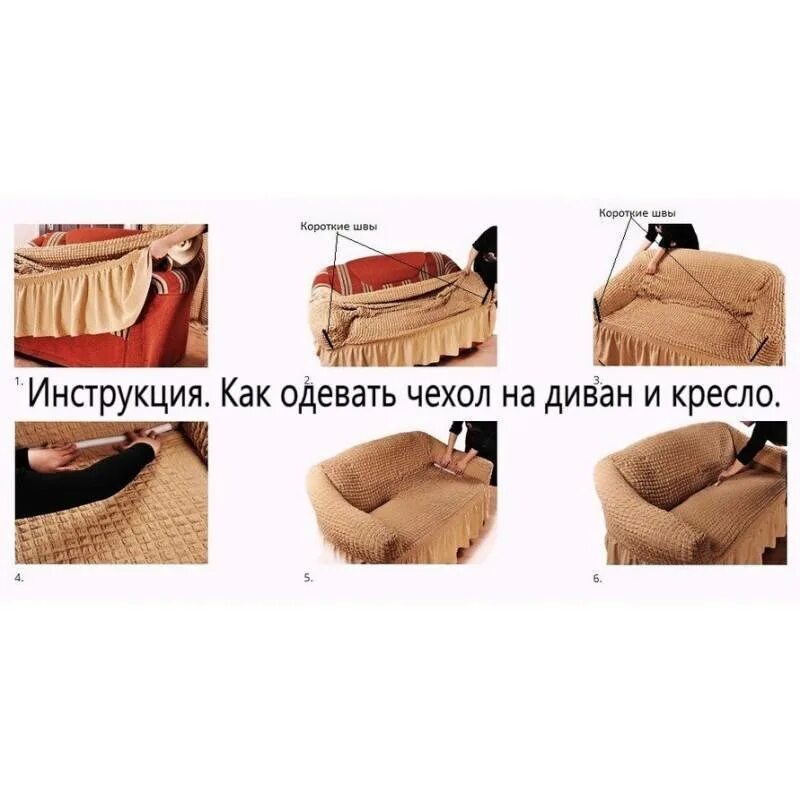 Короткие швы

Короткие швы

1. 2. 3.

Инструкция. Как одевать чехол на диван и кресло.

4.

5.

6.