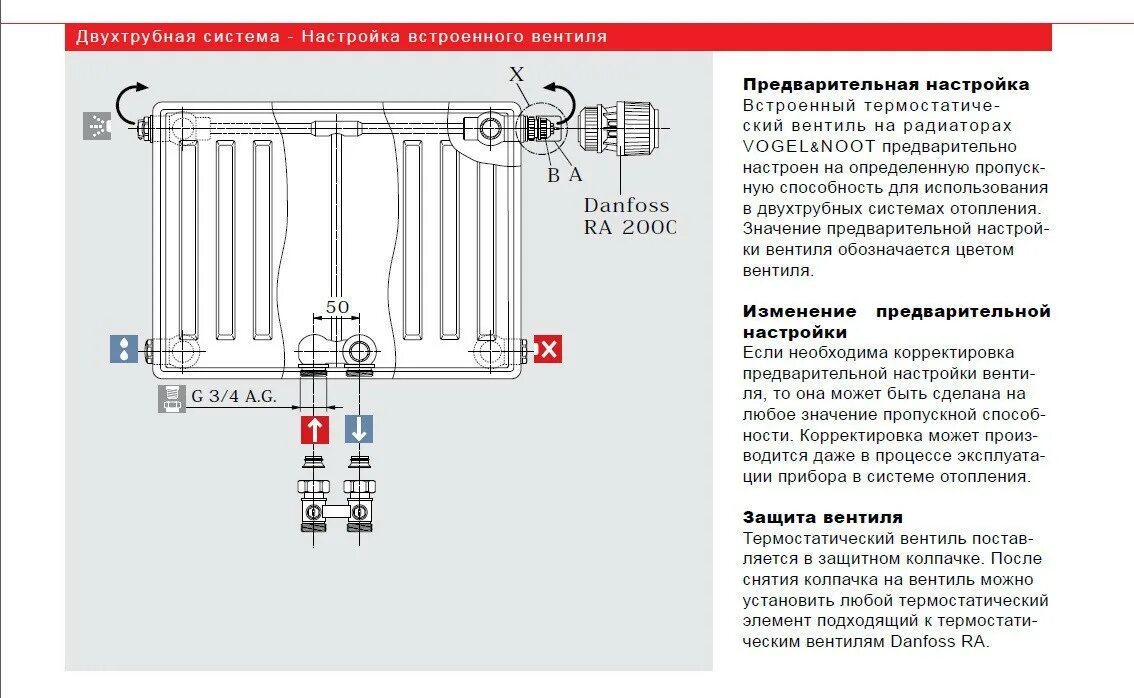 Двухтрубная система - Настройка встроенного вентиля

X

B A

Danfoss RA 200C

50

G 3/4 A.G.

Предварительная настройка
Встроенный термостатический вентиль на радиаторах VOGEL&NOOT предварительно настроен на определенную пропускную способность для использования в двухтрубных системах отопления. Значение предварительной настройки вентиля обозначается цветом вентиля.

Изменение предварительной настройки
Если необходима корректировка предварительной настройки вентиля, то она может быть сделана на любое значение пропускной способности. Корректировка может производится даже в процессе эксплуатации прибора в системе отопления.

Защита вентиля
Термостатический вентиль поставляется в защитном колпачке. После снятия колпачка на вентиль можно установить любой термостатический элемент подходящий к термостатическим вентилям Danfoss RA.