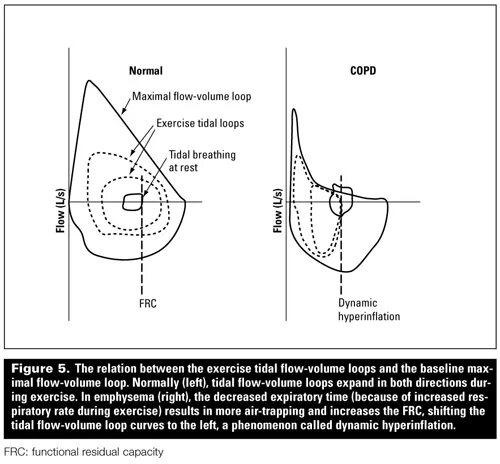 Normal

Maximal flow-volume loop

Exercise tidal loops

Tidal breathing at rest

Flow (L/s)

FRC

COPD

Flow (L/s)

Dynamic hyperinflation

Figure 5. The relation between the exercise tidal flow-volume loops and the baseline maximal flow-volume loop. Normally (left), tidal flow-volume loops expand in both directions during exercise. In emphysema (right), the decreased expiratory time (because of increased respiratory rate during exercise) results in more air-trapping and increases the FRC, shifting the tidal flow-volume loop curves to the left, a phenomenon called dynamic hyperinflation.

FRC: functional residual capacity