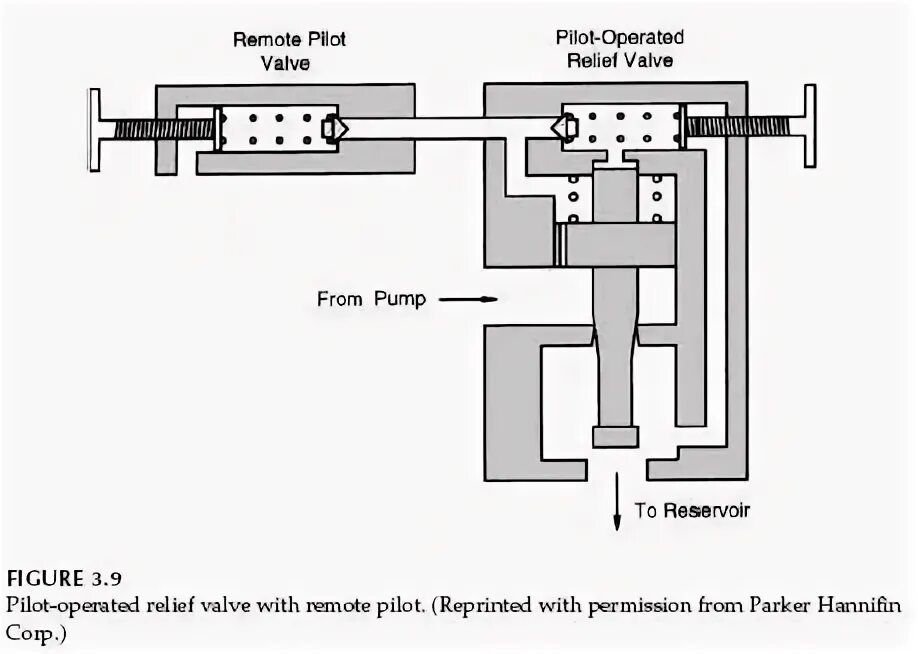 Remote Pilot Valve

Pilot-Operated Relief Valve

From Pump

To Reservoir

FIGURE 3.9
Pilot-operated relief valve with remote pilot. (Reprinted with permission from Parker Hannifin Corp.)