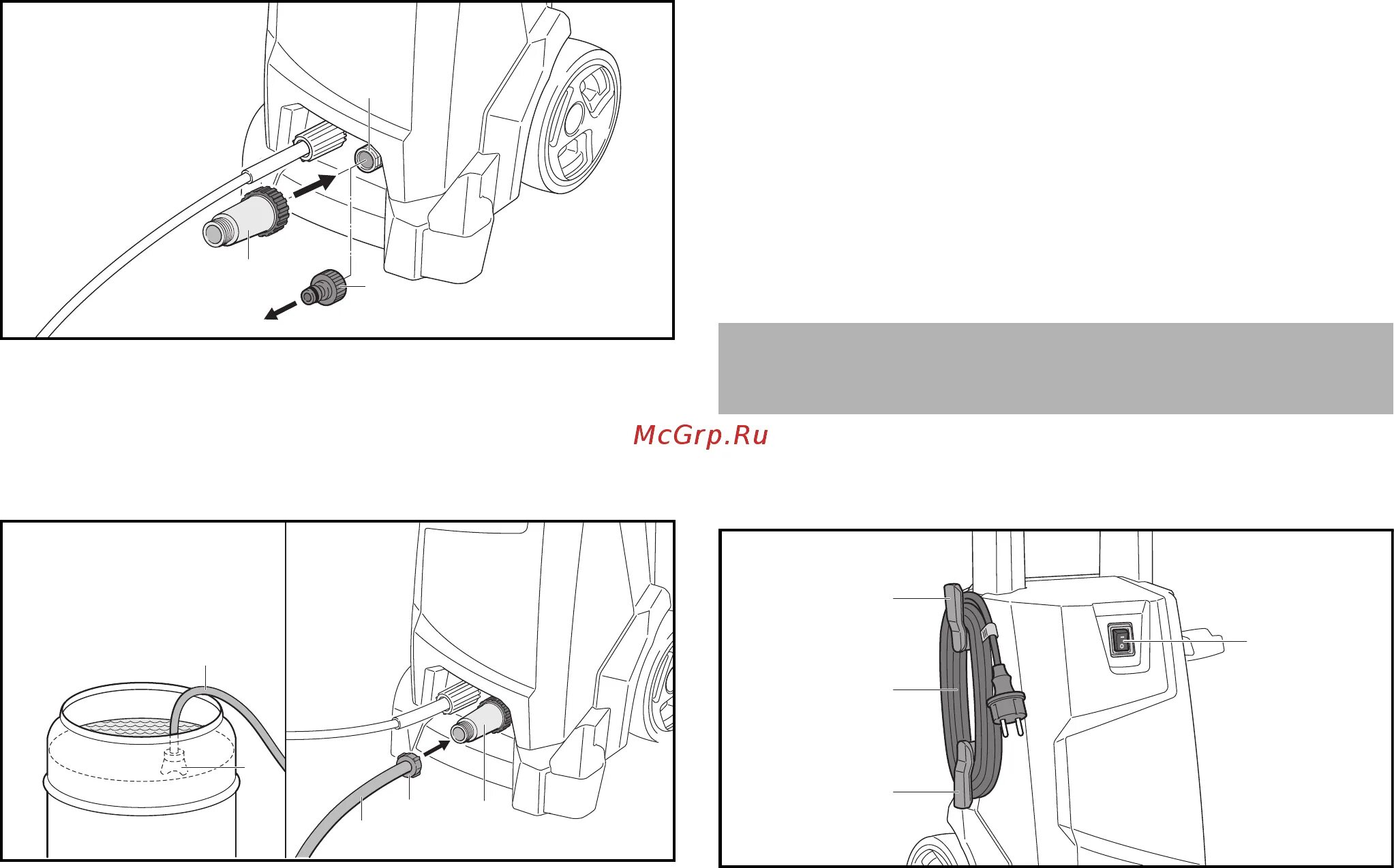 McGrp.Ru