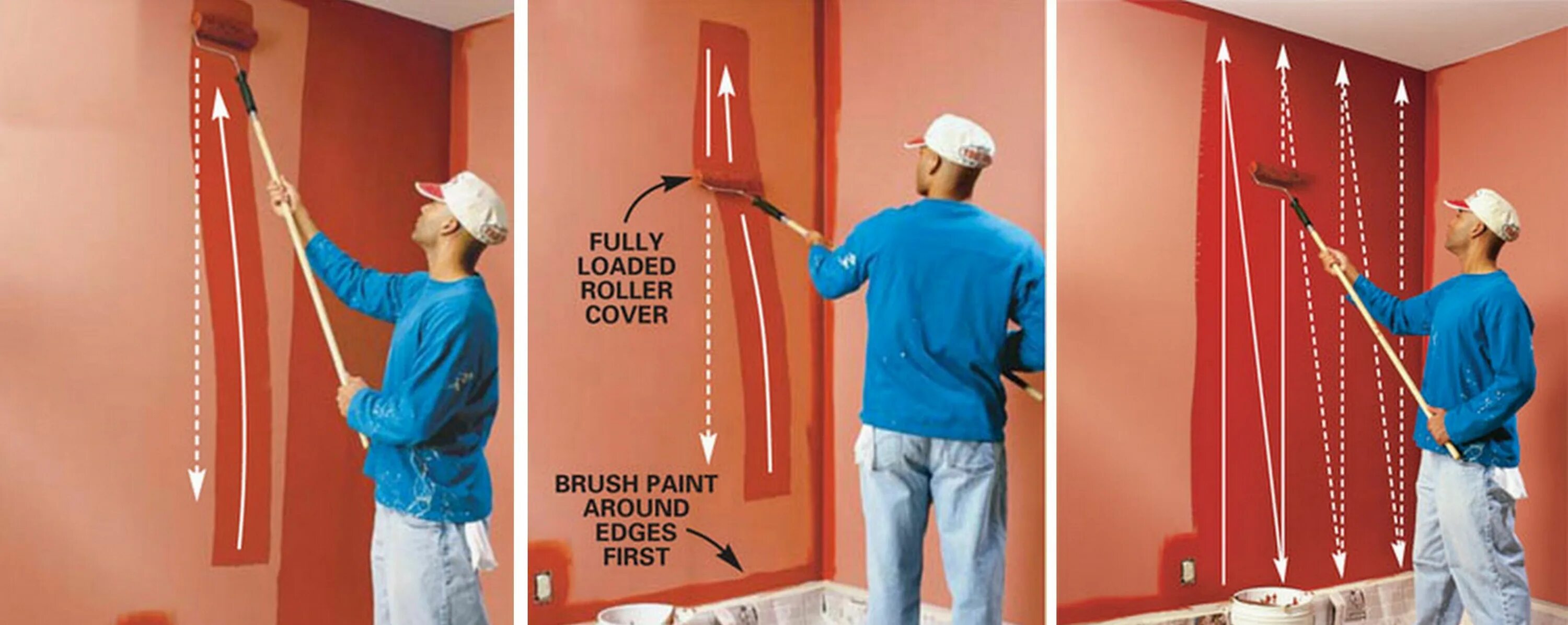 FULLY LOADED ROLLER COVER

BRUSH PAINT AROUND EDGES FIRST