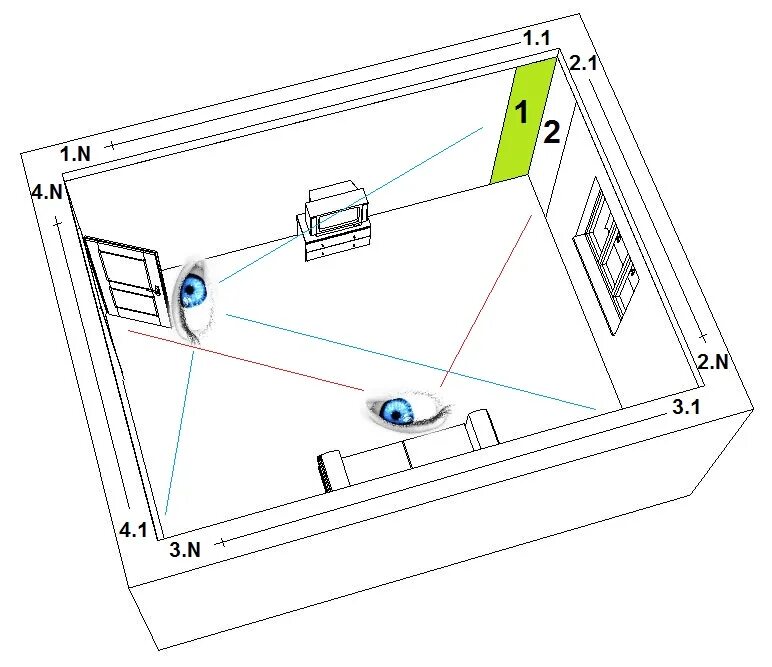 1.1
2.1
1
2
1.N
4.N
2.N
3.1
4.1
3.N