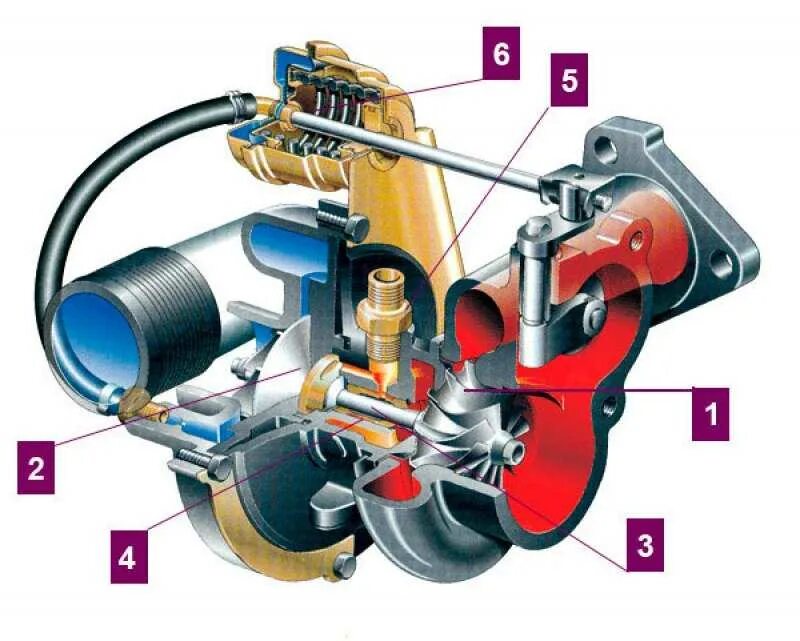 6
5
1
2
3
4