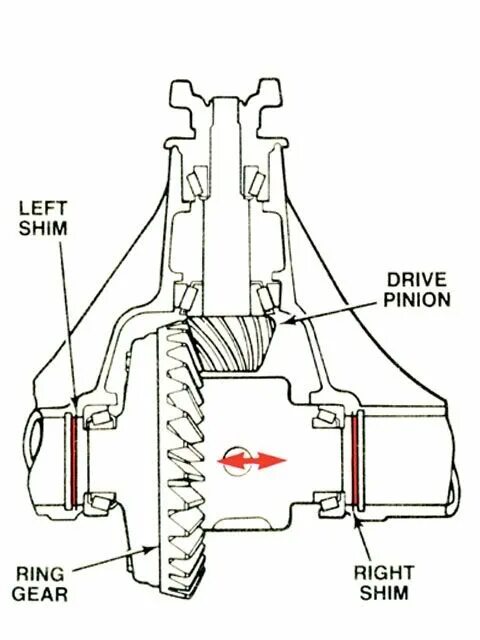 LEFT SHIM

DRIVE PINION

RING GEAR

RIGHT SHIM