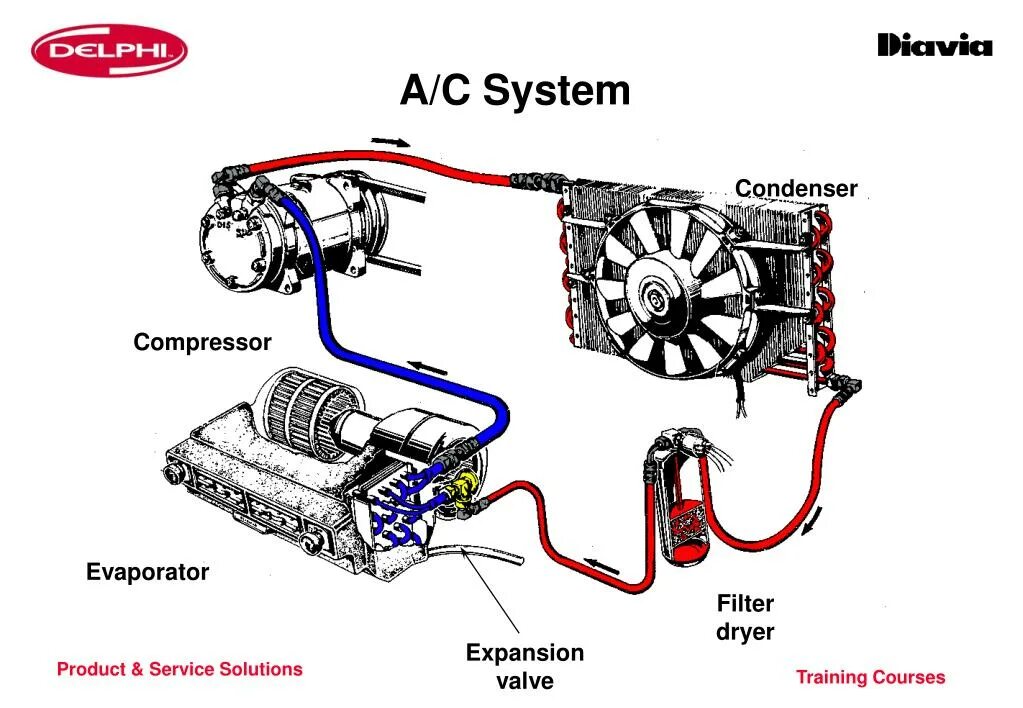 DELPHI

Diavia

A/C System

Condenser

Compressor

Evaporator

Filter dryer

Expansion valve

Product & Service Solutions

Training Courses