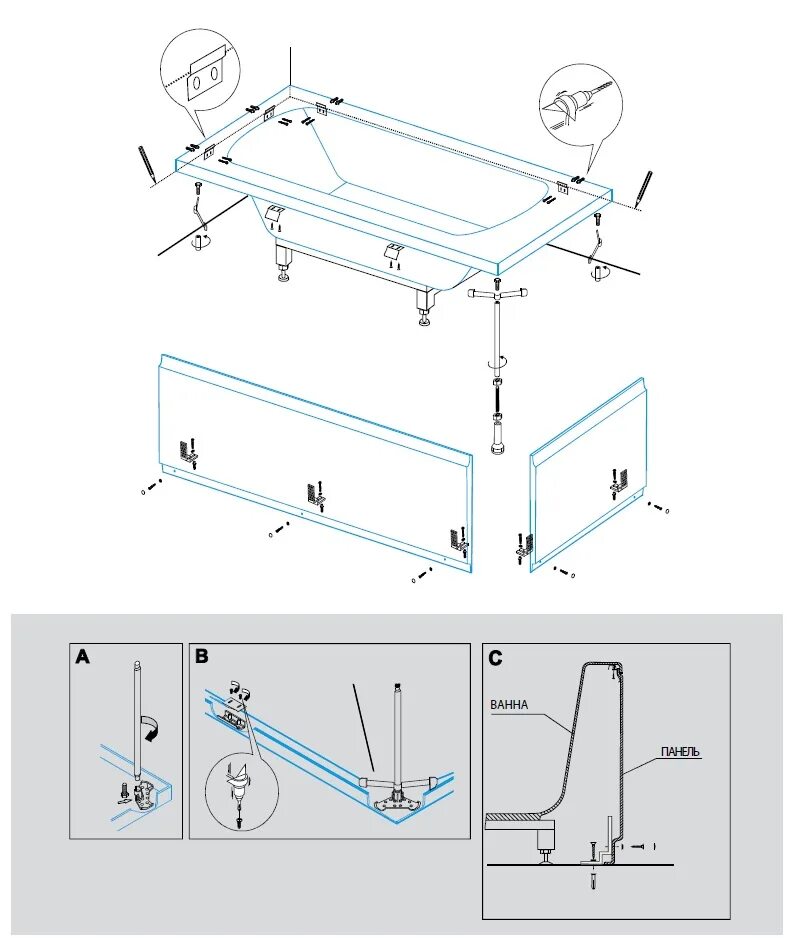 A

B

C

ВАННА

ПАНЕЛЬ