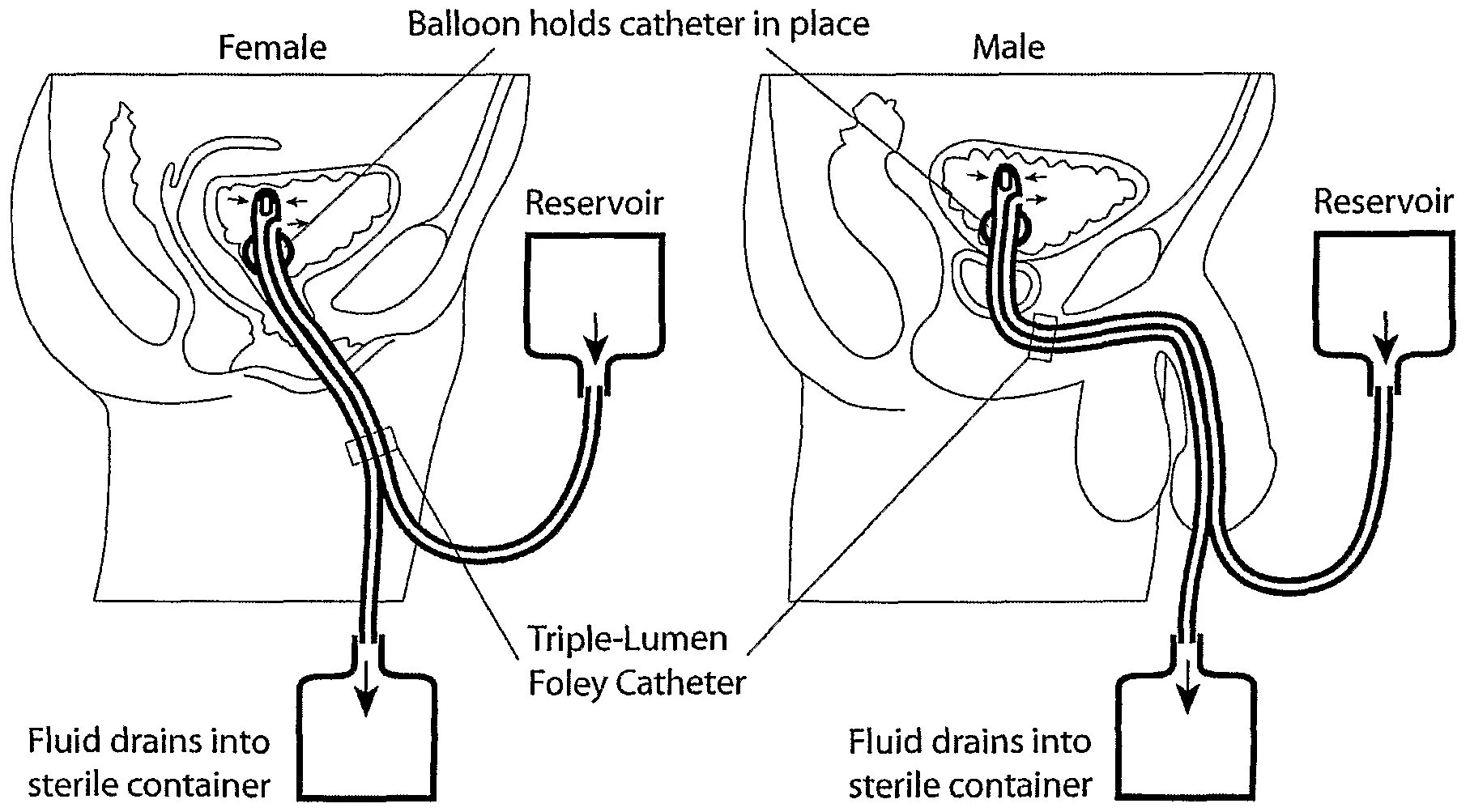 Balloon holds catheter in place

Female

Male

Reservoir

Reservoir

Triple-Lumen Foley Catheter

Fluid drains into sterile container

Fluid drains into sterile container