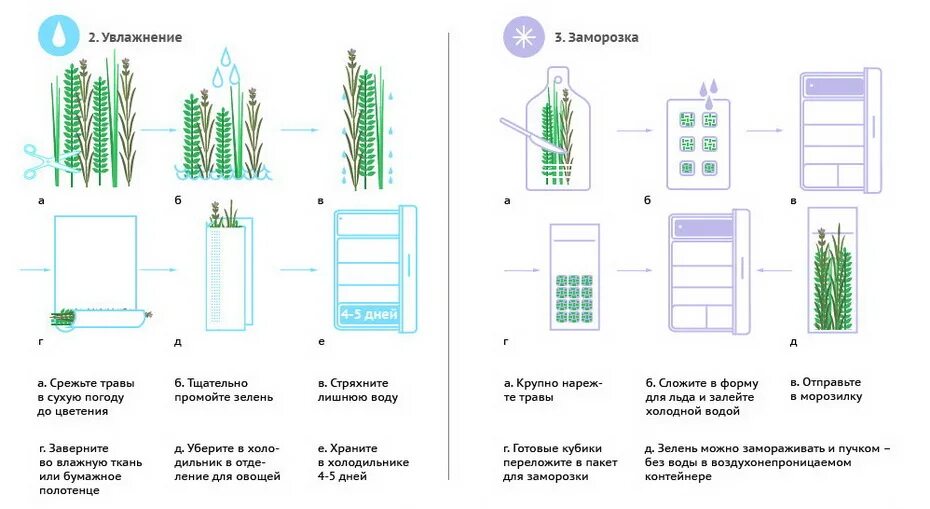 2. Увлажнение

а

б

в

г

д

е

4-5 дней

а. Срежьте травы в сухую погоду до цветения

б. Тщательно промойте зелень

в. Стряхните лишнюю воду

г. Заверните во влажную ткань или бумажное полотенце

д. Уберите в холодильник в отделение для овощей

е. Храните в холодильнике 4-5 дней

3. Заморозка

а

б

в

г

д

а. Крупно нарежьте травы

б. Сложите в форму для льда и залейте холодной водой

в. Отправьте в морозилку

г. Готовые кубики переложите в пакет для заморозки

д. Зелень можно замораживать и пучком – без воды в воздухонепроницаемом контейнере