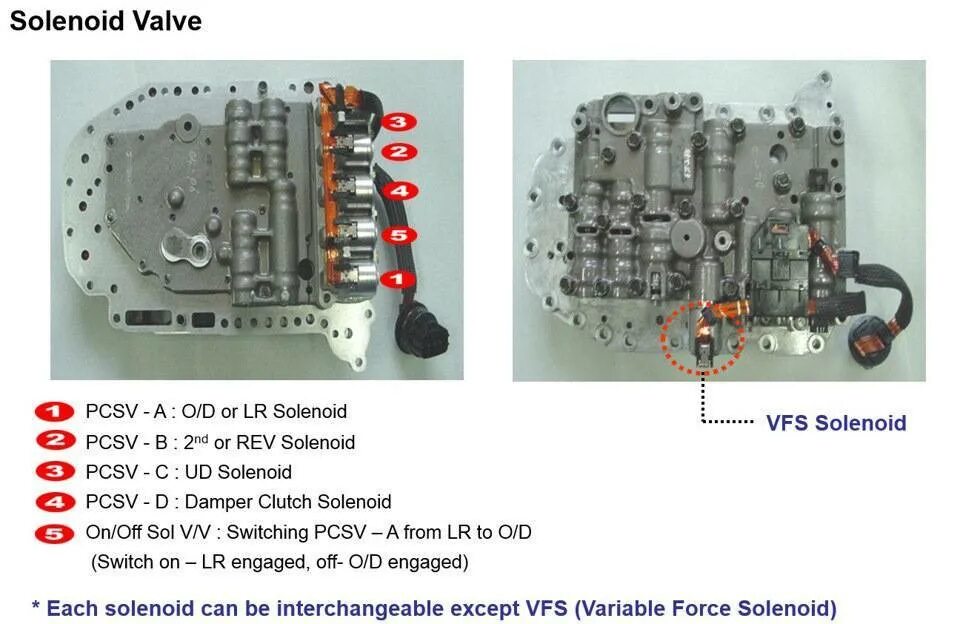 Solenoid Valve

3
2
4
5
1

VFS Solenoid

1 PCSV - A : O/D or LR Solenoid
2 PCSV - B : 2$^{nd}$ or REV Solenoid
3 PCSV - C : UD Solenoid
4 PCSV - D : Damper Clutch Solenoid
5 On/Off Sol V/V : Switching PCSV – A from LR to O/D
(Switch on – LR engaged, off- O/D engaged)

* Each solenoid can be interchangeable except VFS (Variable Force Solenoid)