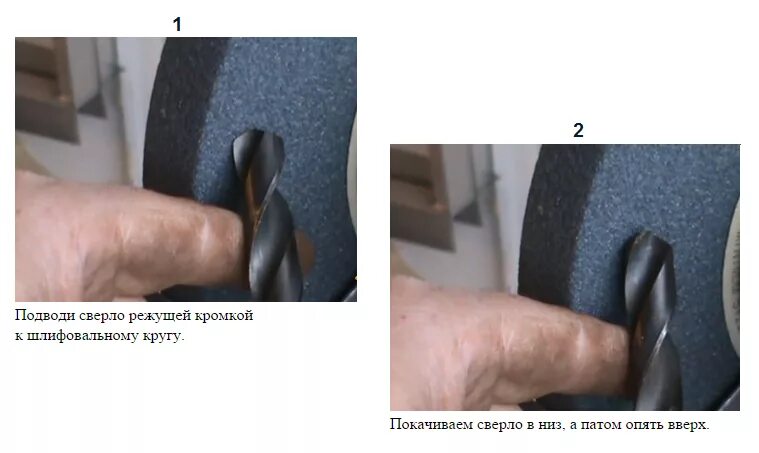 1

Подводи сверло режущей кромкой к шлифовальному кругу.

2

Покачиваем сверло в низ, а патом опять вверх.