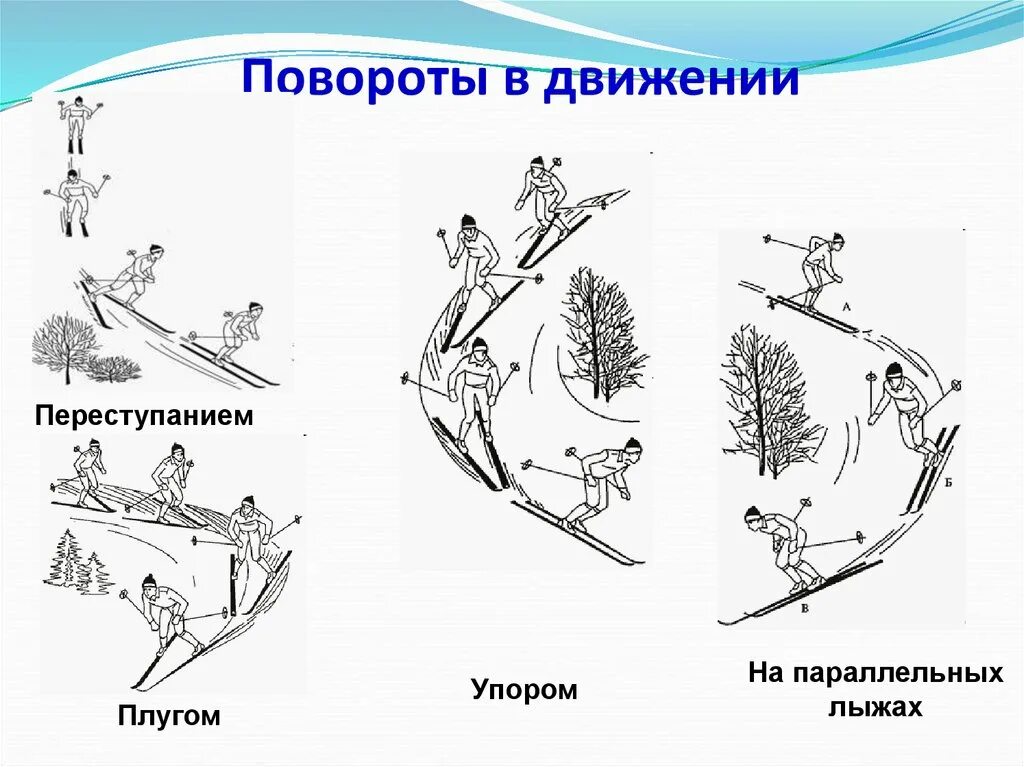 Повороты в движении

Переступанием

Плугом

Упором

А

Б

В

На параллельных лыжах