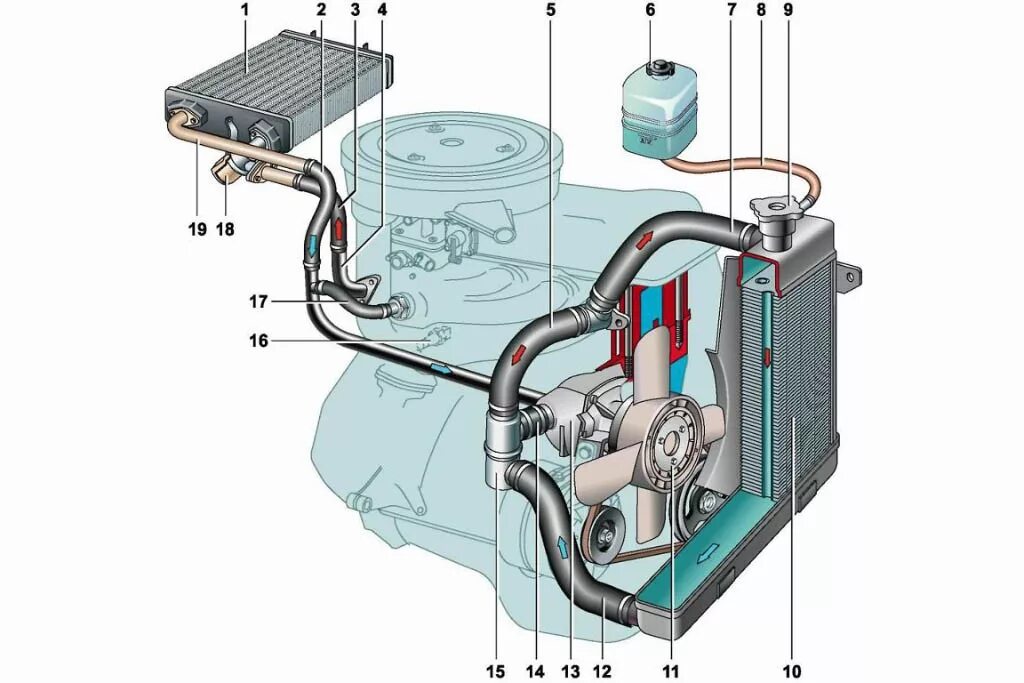 1
2
3
4
5
6
7
8
9
19
18
17
16
15
14
13
12
11
10