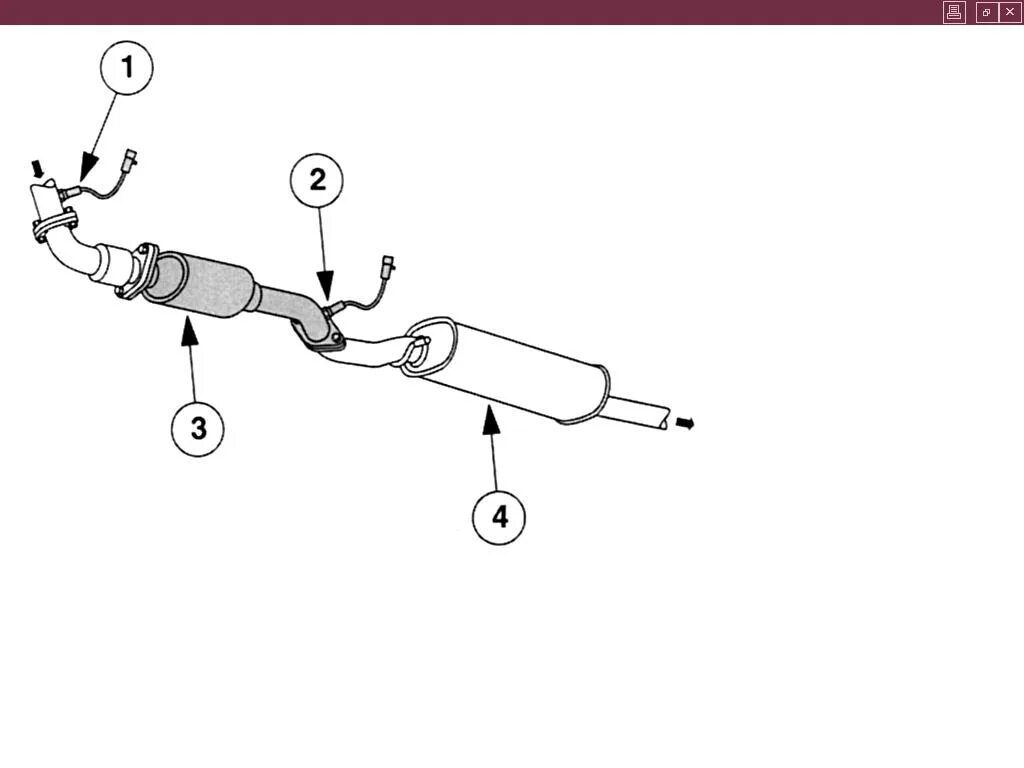 1
2
3
4