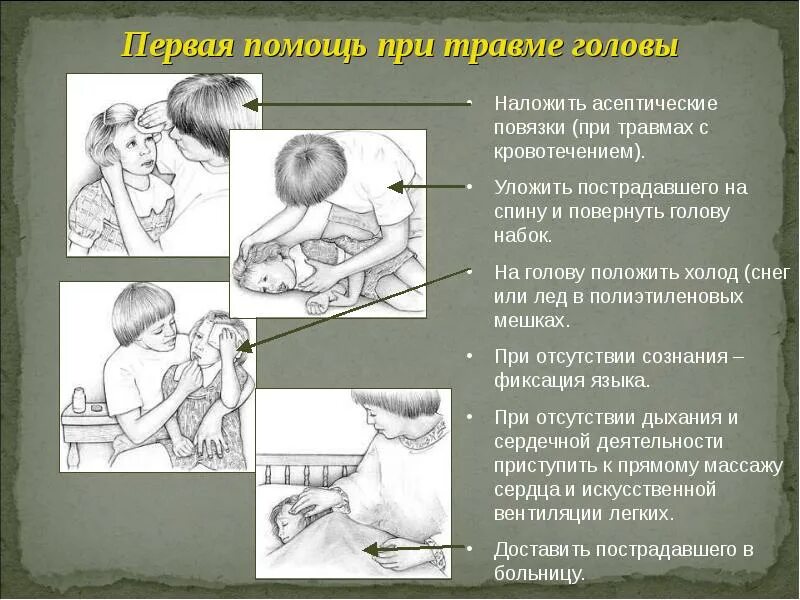 Первая помощь при травме головы

• Наложить асептические повязки (при травмах с кровотечением).

• Уложить пострадавшего на спину и повернуть голову набок.

• На голову положить холод (снег или лед в полиэтиленовых мешках.

• При отсутствии сознания – фиксация языка.

• При отсутствии дыхания и сердечной деятельности приступить к прямому массажу сердца и искусственной вентиляции легких.

• Доставить пострадавшего в больницу.