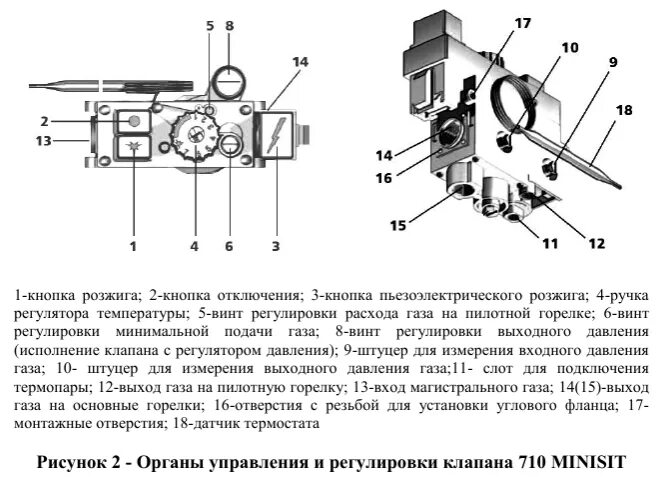 5 8
14
2
13
1 4 6 3

17
10
9
18
14
16
15
11 12

1-кнопка розжига; 2-кнопка отключения; 3-кнопка пьезоэлектрического розжига; 4-ручка регулятора температуры; 5-винт регулировки расхода газа на пилотной горелке; 6-винт регулировки минимальной подачи газа; 8-винт регулировки выходного давления (исполнение клапана с регулятором давления); 9-штуцер для измерения входного давления газа; 10- штуцер для измерения выходного давления газа;11- слот для подключения термопары; 12-выход газа на пилотную горелку; 13-вход магистрального газа; 14(15)-выход газа на основные горелки; 16-отверстия с резьбой для установки углового фланца; 17-монтажные отверстия; 18-датчик термостата

Рисунок 2 - Органы управления и регулировки клапана 710 MINISIT