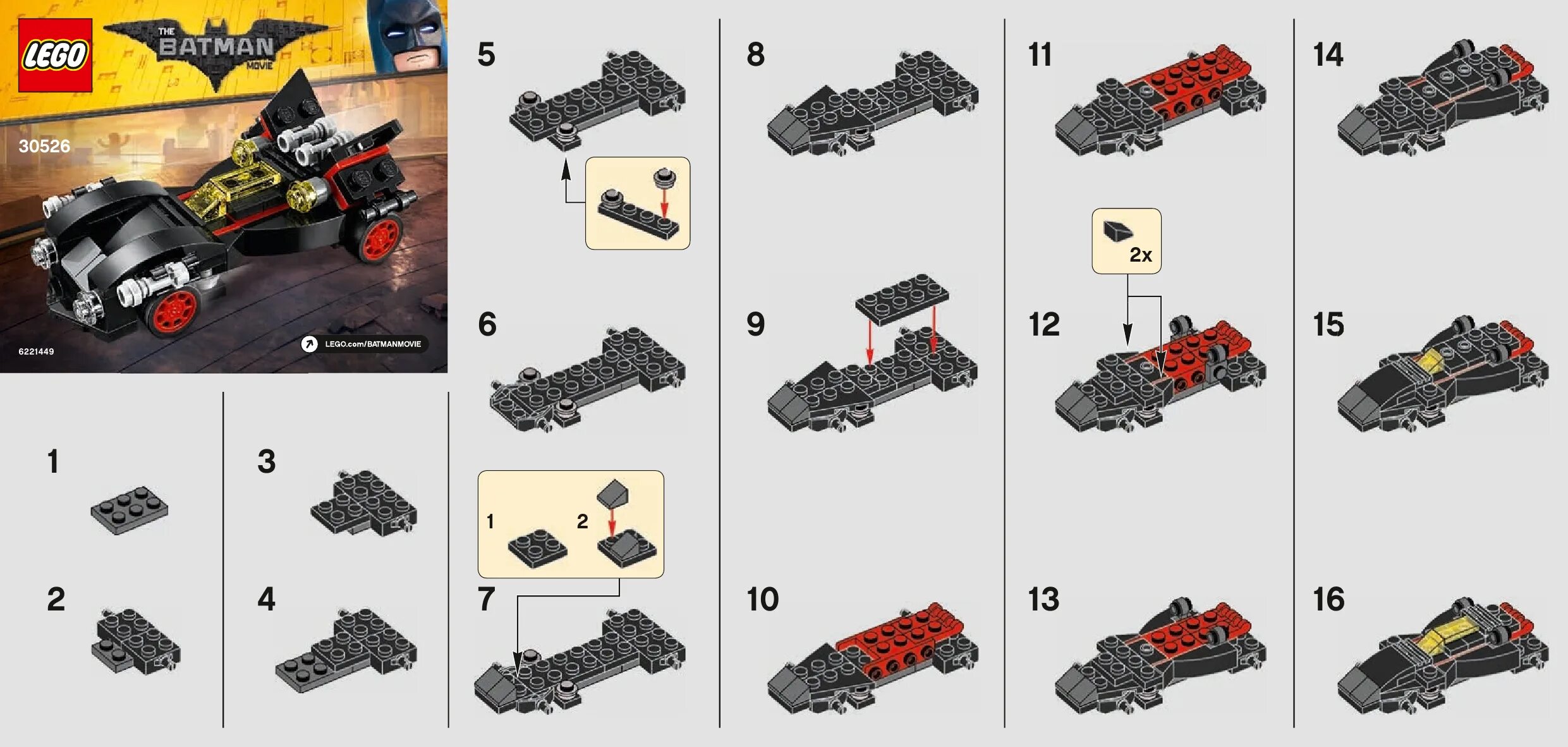 LEGO
THE BATMAN MOVIE
30526
6221449
LEGO.com/BATMANMOVIE

1

2

3

4

5

6

1 2

7

8

9

10

11

2x

12

13

14

15

16