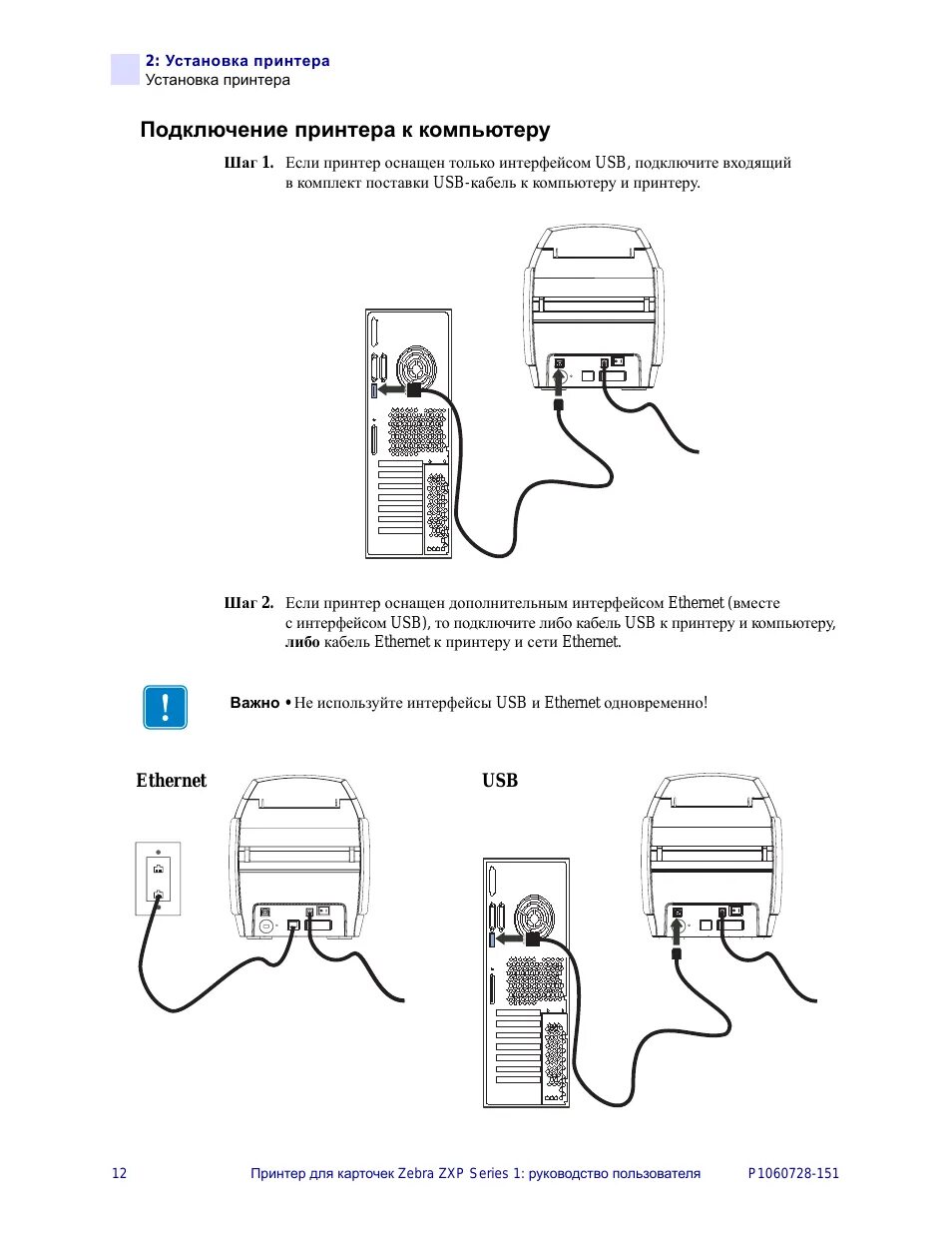 2: Установка принтера
Установка принтера

Подключение принтера к компьютеру

Шаг 1. Если принтер оснащен только интерфейсом USB, подключите входящий в комплект поставки USB-кабель к компьютеру и принтеру.

Шаг 2. Если принтер оснащен дополнительным интерфейсом Ethernet (вместе с интерфейсом USB), то подключите либо кабель USB к принтеру и компьютеру, либо кабель Ethernet к принтеру и сети Ethernet.

Важно • Не используйте интерфейсы USB и Ethernet одновременно!

Ethernet

USB

12 Принтер для карточек Zebra ZXP Series 1: руководство пользователя P1060728-151