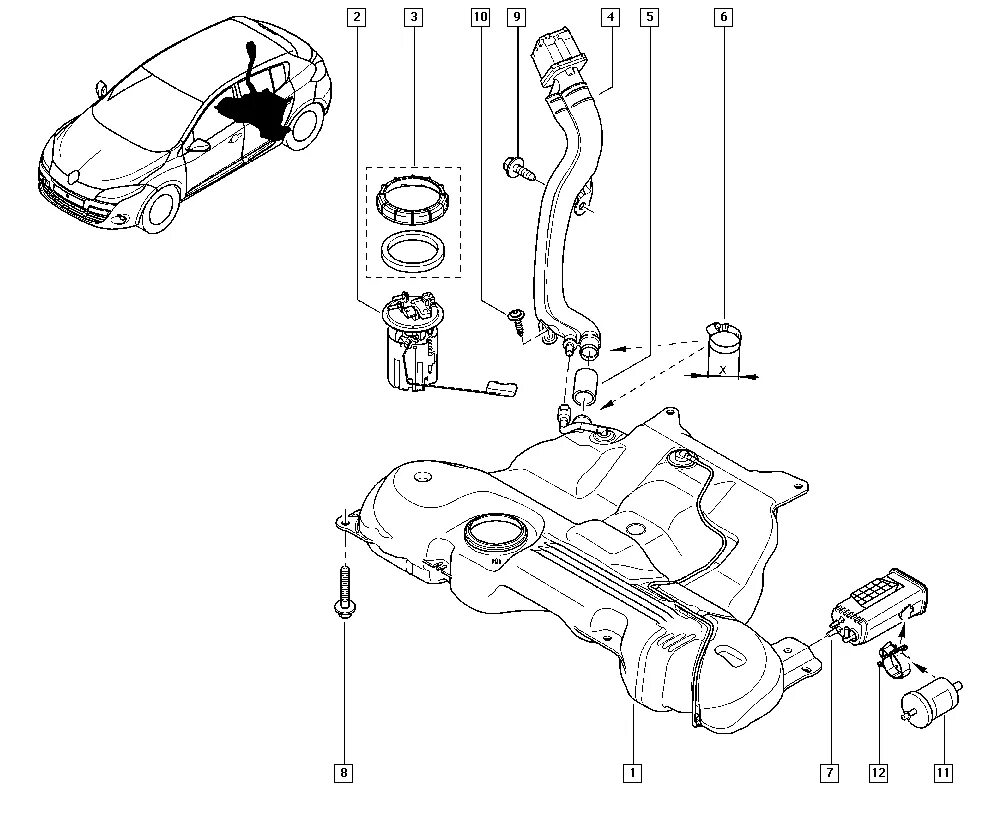 2
3
10
9
4
5
6
X
8
1
7
12
11