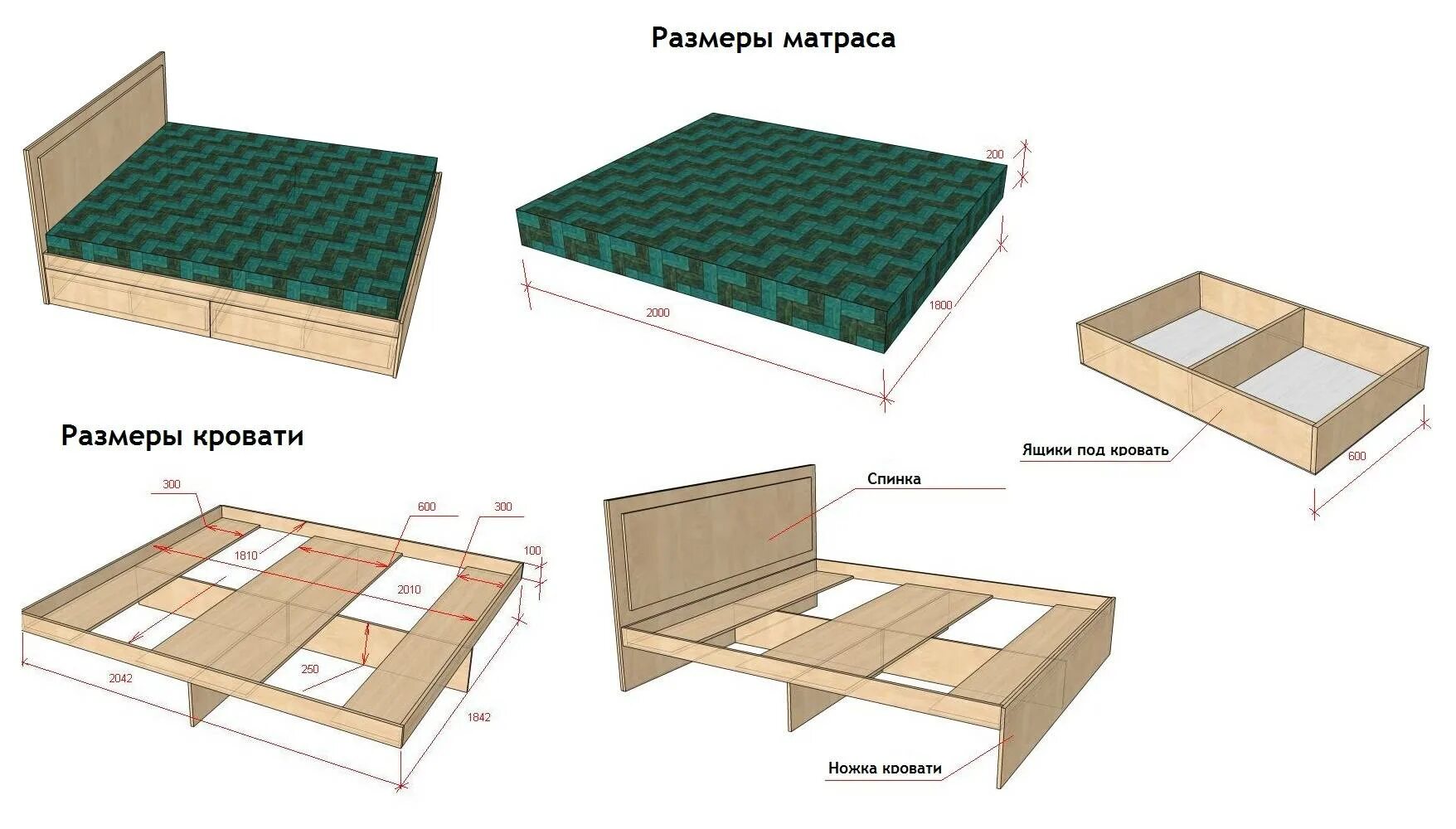 Размеры матраса

200

2000

1800

Ящики под кровать

600

Размеры кровати

300

600

300

1810

100

2010

250

2042

1842

Спинка

Ножка кровати