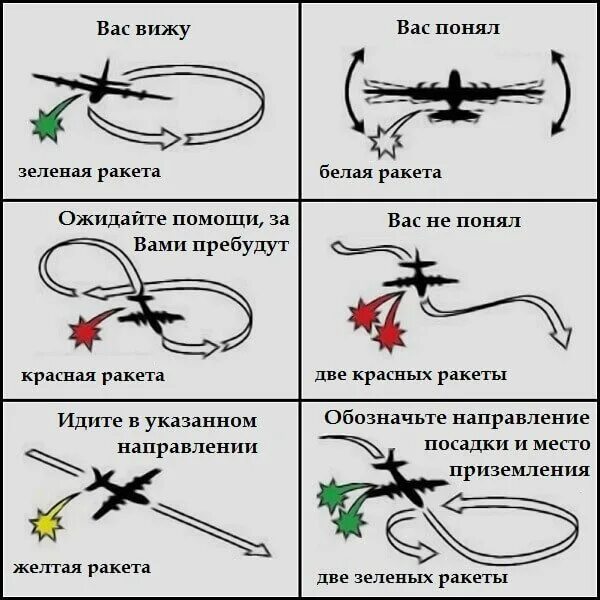 Вас вижу

зеленая ракета

Вас понял

белая ракета

Ожидайте помощи, за Вами пребудут

красная ракета

Вас не понял

две красных ракеты

Идите в указанном направлении

желтая ракета

Обозначьте направление посадки и место приземления

две зеленых ракеты