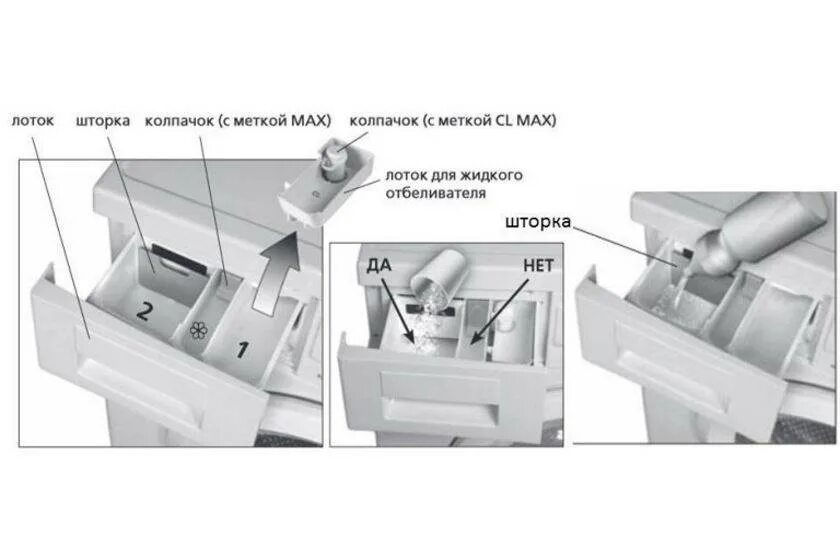 лоток
шторка
колпачок (с меткой MAX)
колпачок (с меткой CL MAX)
лоток для жидкого отбеливателя
2
1
ДА
НЕТ
шторка