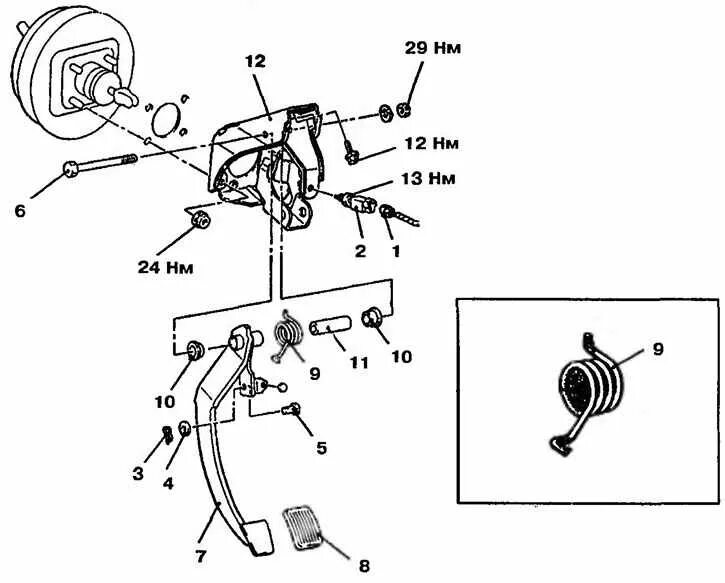 12
29 Нм
12 Нм
13 Нм
6
2
1
24 Нм
9
11
10
10
5
3
4
7
8
9