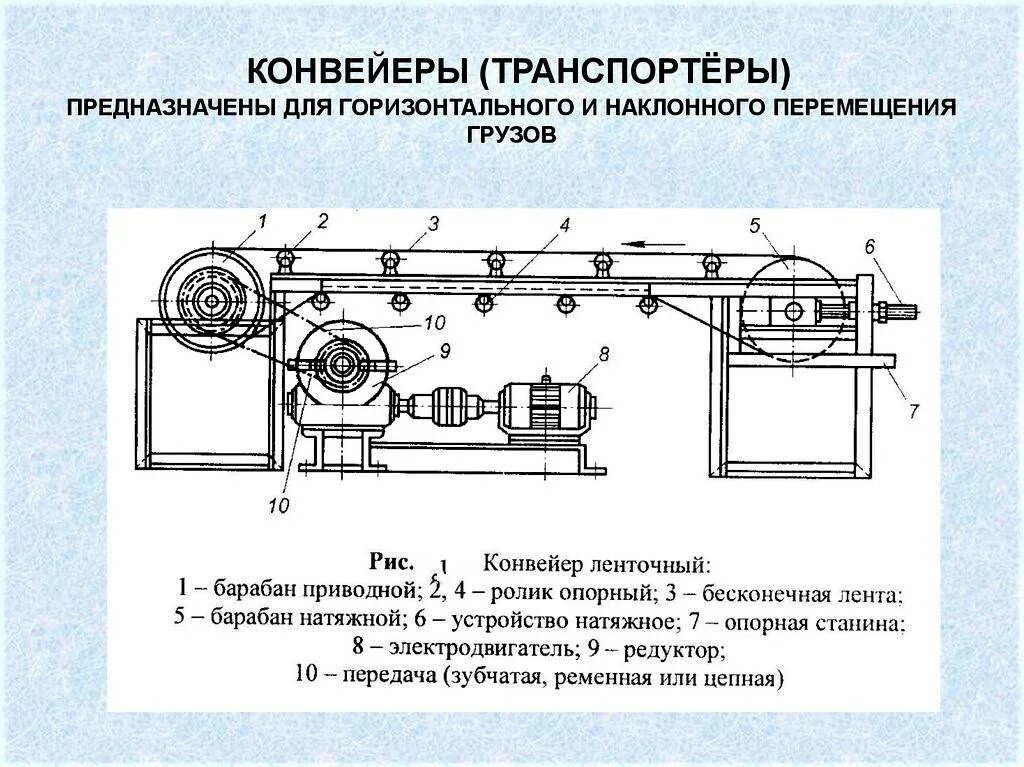 КОНВЕЙЕРЫ (ТРАНСПОРТЁРЫ)
ПРЕДНАЗНАЧЕНЫ ДЛЯ ГОРИЗОНТАЛЬНОГО И НАКЛОННОГО ПЕРЕМЕЩЕНИЯ ГРУЗОВ

1
2
3
4
5
6
10
9
8
7
10

Рис. 1 Конвейер ленточный:
1 – барабан приводной; 2, 4 – ролик опорный; 3 – бесконечная лента;
5 – барабан натяжной; 6 – устройство натяжное; 7 – опорная станина;
8 – электродвигатель; 9 – редуктор;
10 – передача (зубчатая, ременная или цепная)