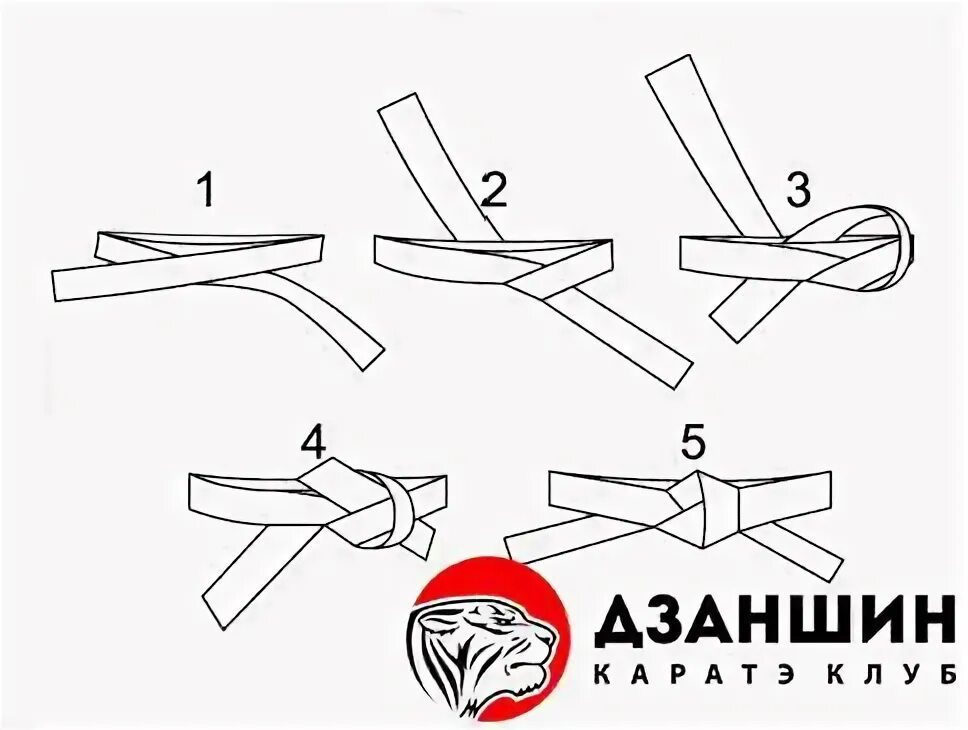 1
2
3
4
5

ДЗАНШИН
КАРАТЭ КЛУБ