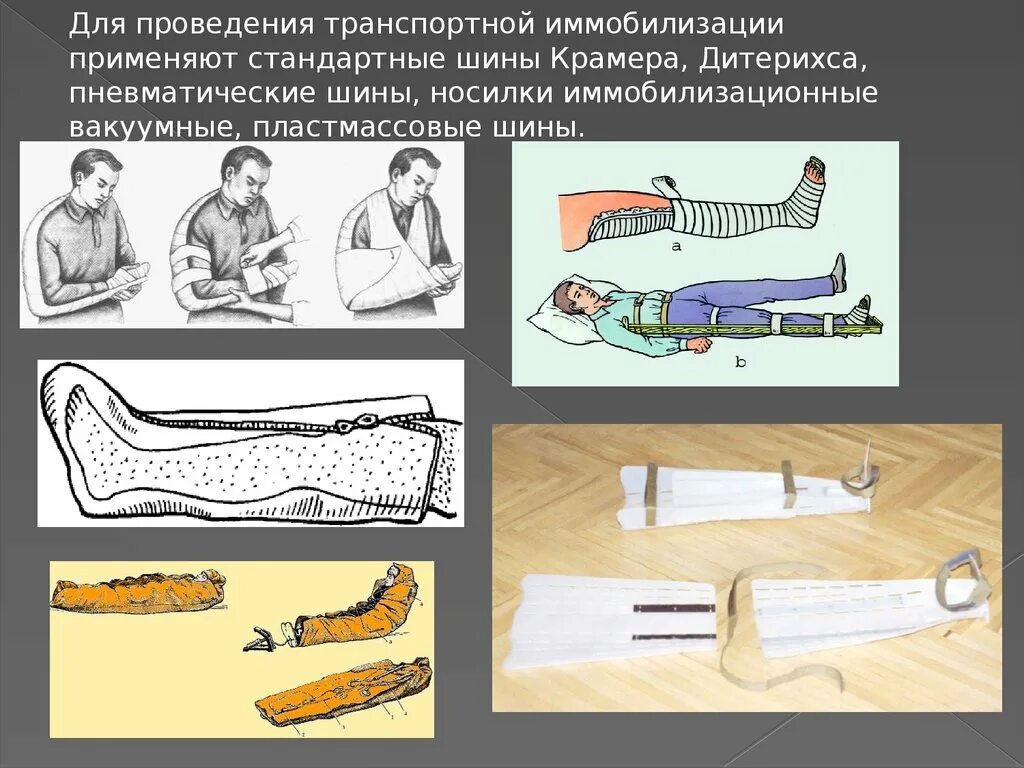 Для проведения транспортной иммобилизации применяют стандартные шины Крамера, Дитерихса, пневматические шины, носилки иммобилизационные вакуумные, пластмассовые шины.

a

b