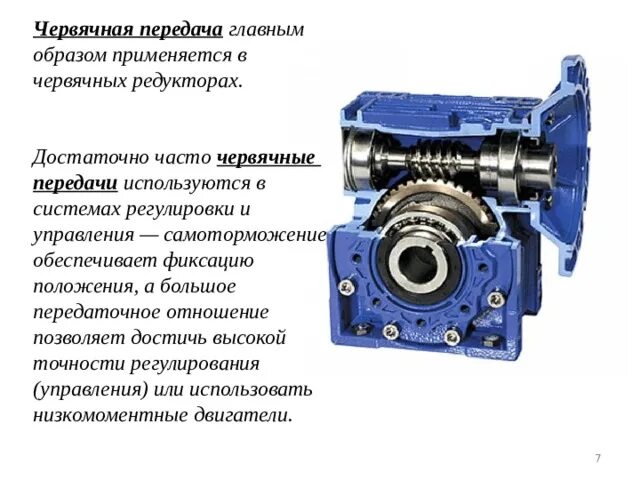 Червячная передача главным образом применяется в червячных редукторах.

Достаточно часто червячные передачи используются в системах регулировки и управления — самоторможение обеспечивает фиксацию положения, а большое передаточное отношение позволяет достичь высокой точности регулирования (управления) или использовать низкомоментные двигатели.

7