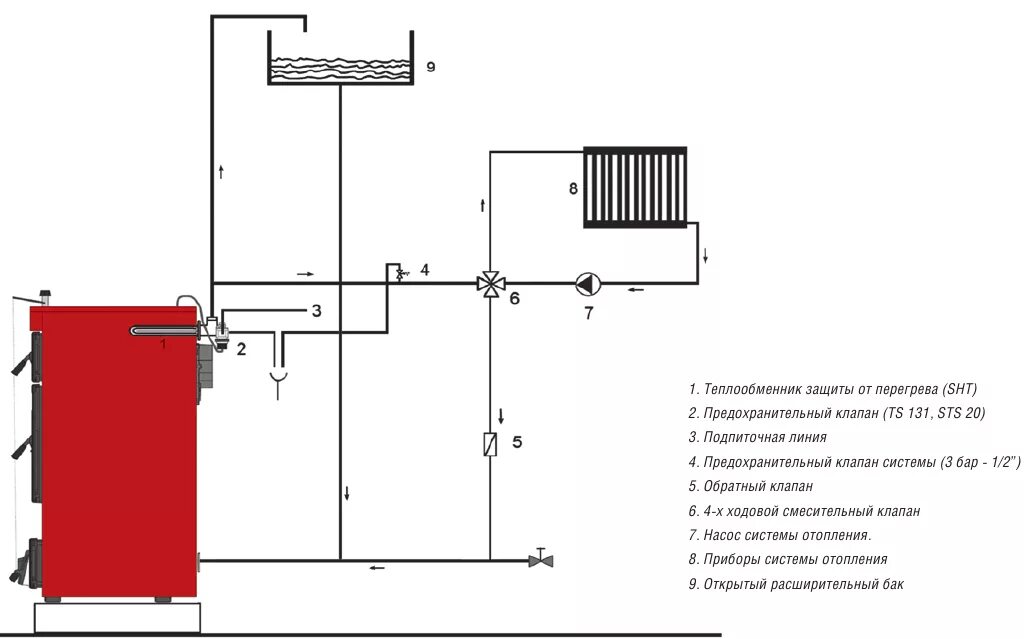 9

8

4

6

7

3

1

2

5

1. Теплообменник защиты от перегрева (SHT)
2. Предохранительный клапан (TS 131, STS 20)
3. Подпиточная линия
4. Предохранительный клапан системы (3 бар - 1/2")
5. Обратный клапан
6. 4-х ходовой смесительный клапан
7. Насос системы отопления.
8. Приборы системы отопления
9. Открытый расширительный бак